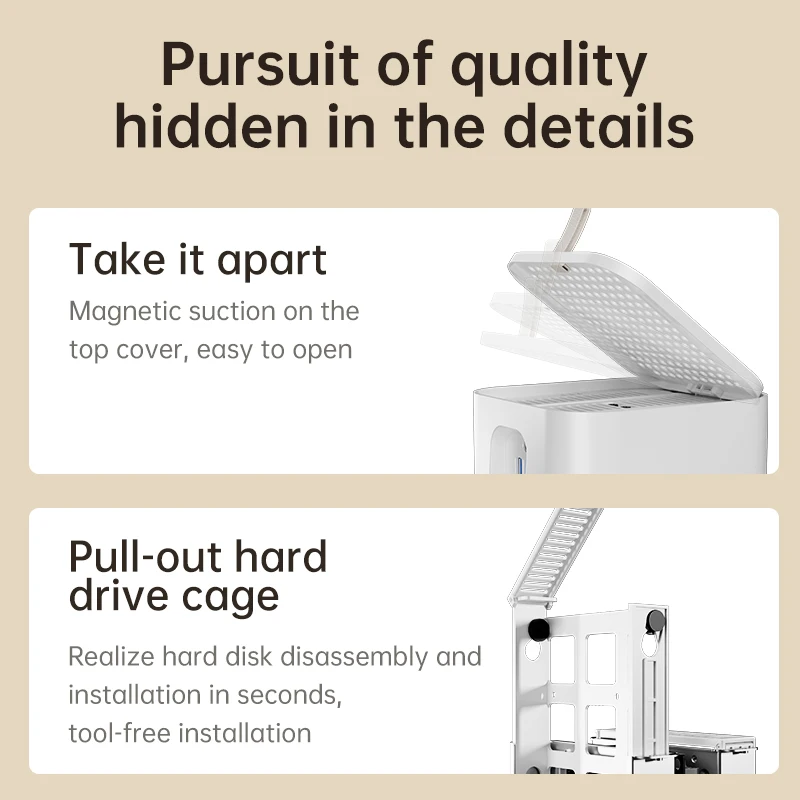 Pursuit of quality hidden in the details

Take it apart

Magnetic suction on the top cover, easy to open

Pull-out hard drive cage

Realize hard disk disassembly and installation in seconds, tool-free installation