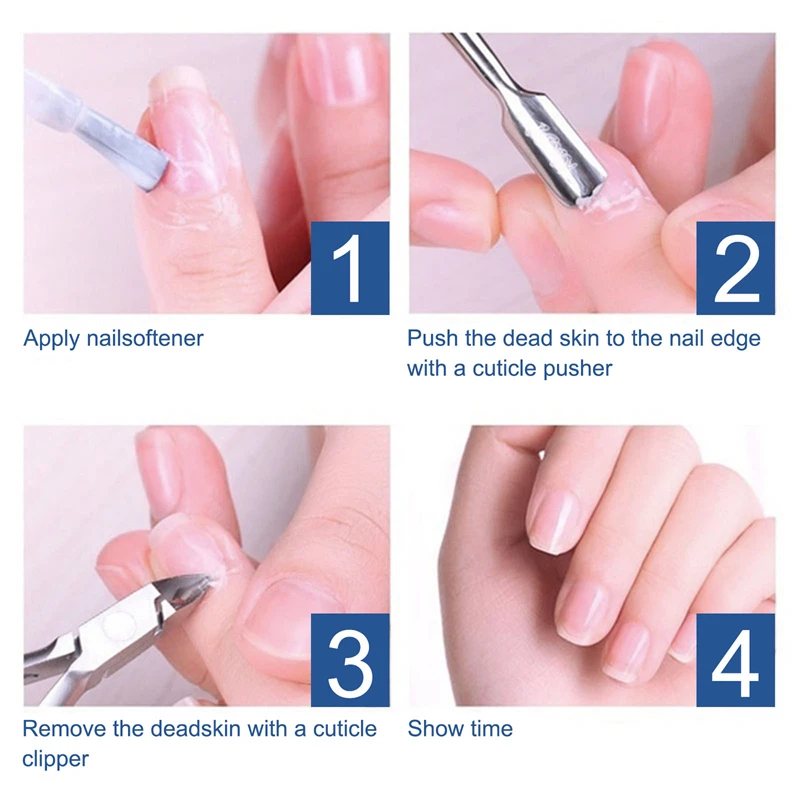 1

Apply nailsoftener

2

Push the dead skin to the nail edge with a cuticle pusher

3

Remove the deadskin with a cuticle clipper

4

Show time