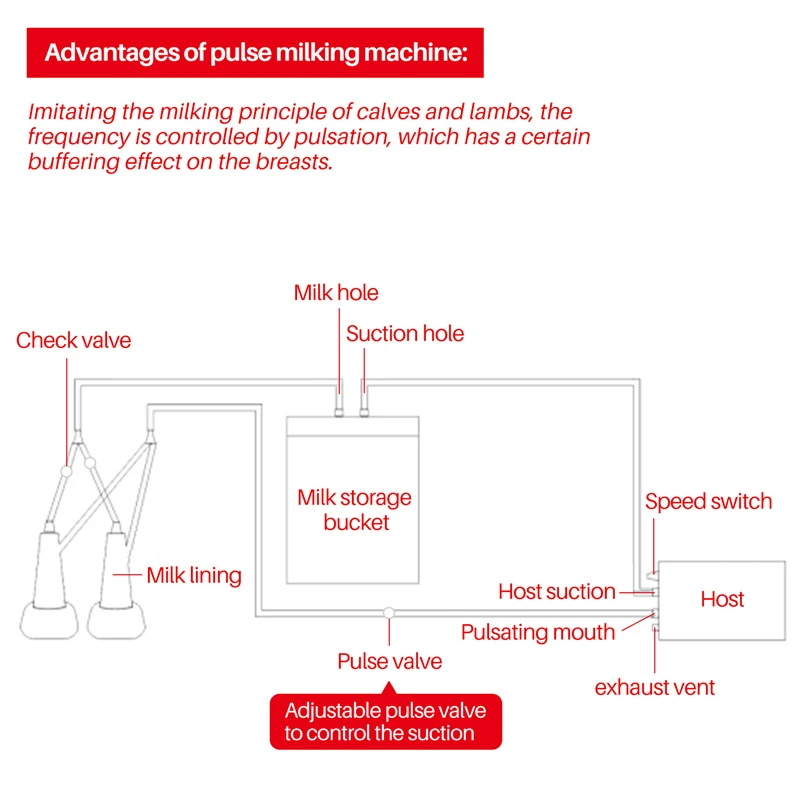 Advantages of pulse milking machine:

Imitating the milking principle of calves and lambs, the frequency is controlled by pulsation, which has a certain buffering effect on the breasts.

Milk hole

Suction hole

Check valve

Milk storage bucket

Speed switch

Milk lining

Host suction

Host

Pulsating mouth

Pulse valve

exhaust vent

Adjustable pulse valve to control the suction