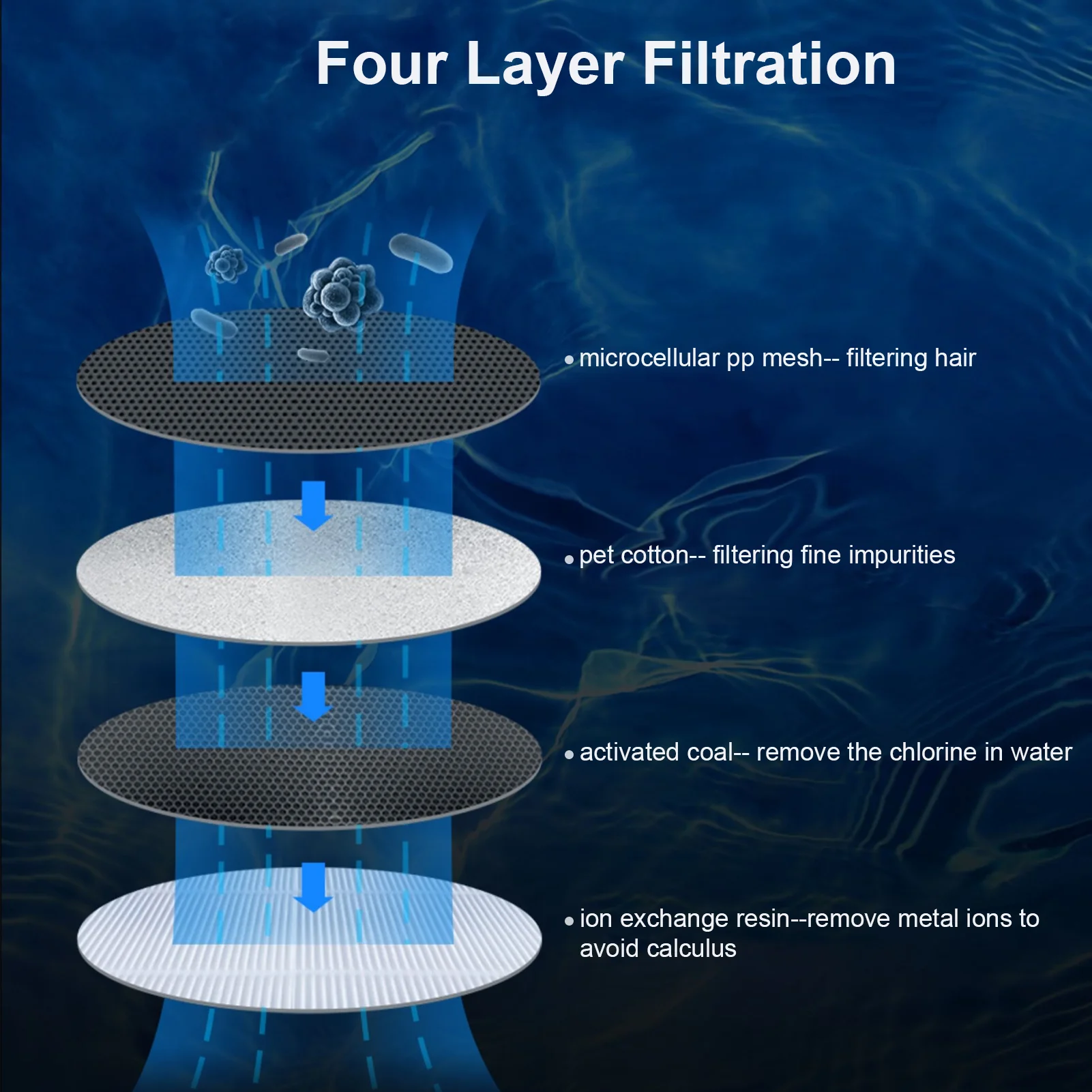 Four Layer Filtration

• microcellular pp mesh-- filtering hair

• pet cotton-- filtering fine impurities

• activated coal-- remove the chlorine in water

• ion exchange resin--remove metal ions to avoid calculus