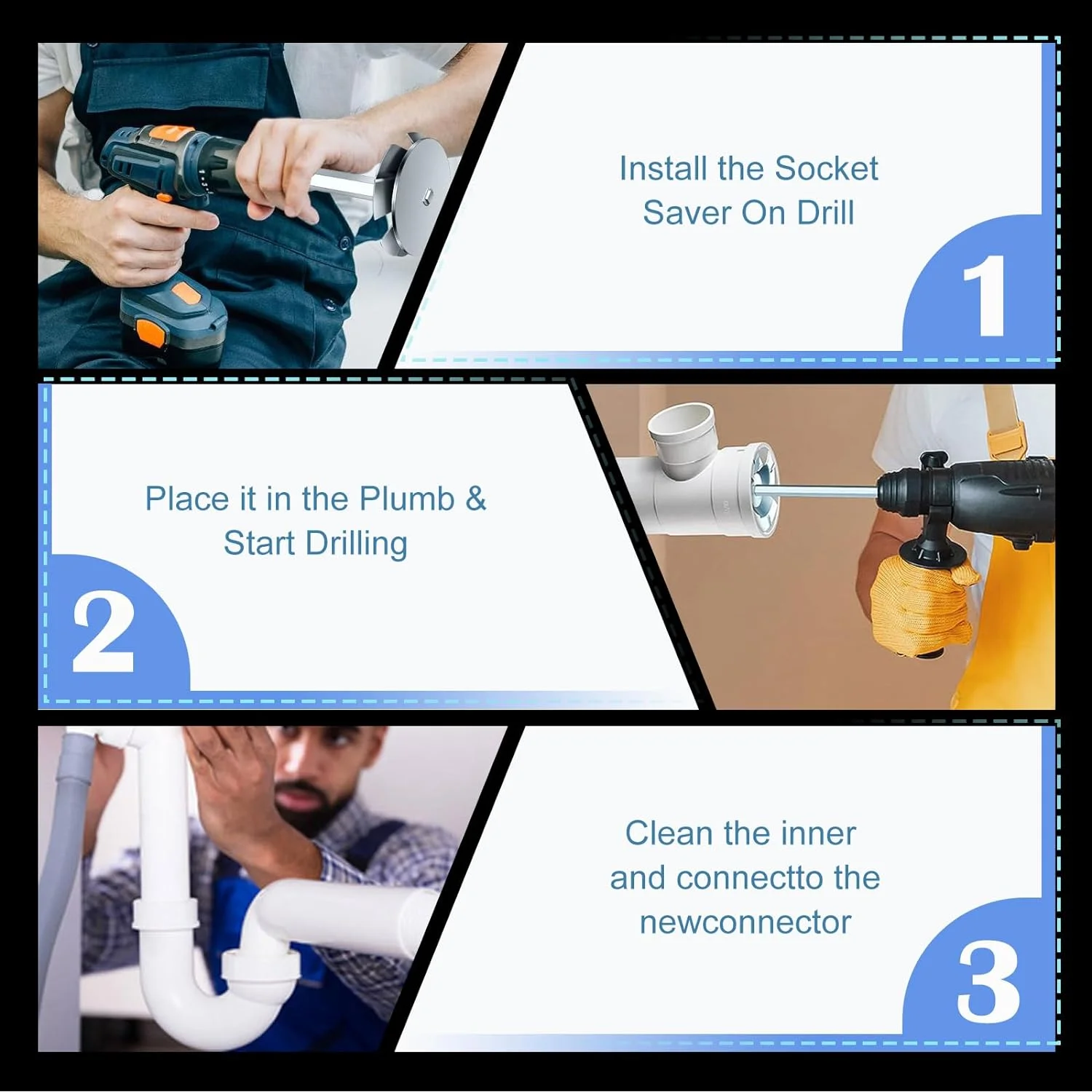 Install the Socket Saver On Drill

1

Place it in the Plumb & Start Drilling

2

Clean the inner and connectto the newconnector

3