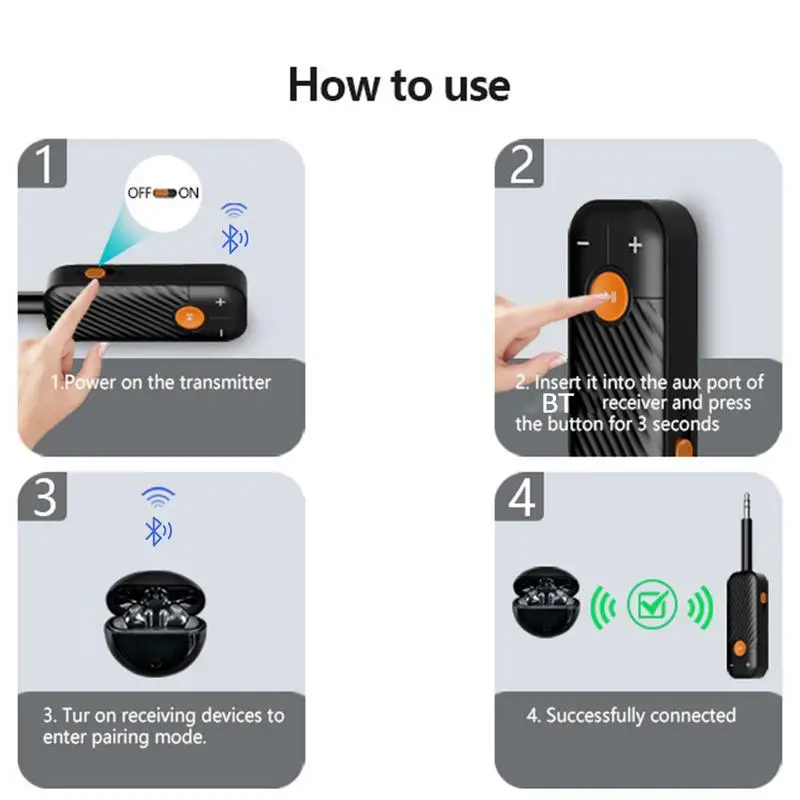 How to use

1

OFF ON

1.Power on the transmitter

2

2. Insert it into the aux port of BT receiver and press the button for 3 seconds

3

3. Tur on receiving devices to enter pairing mode.

4

4. Successfully connected