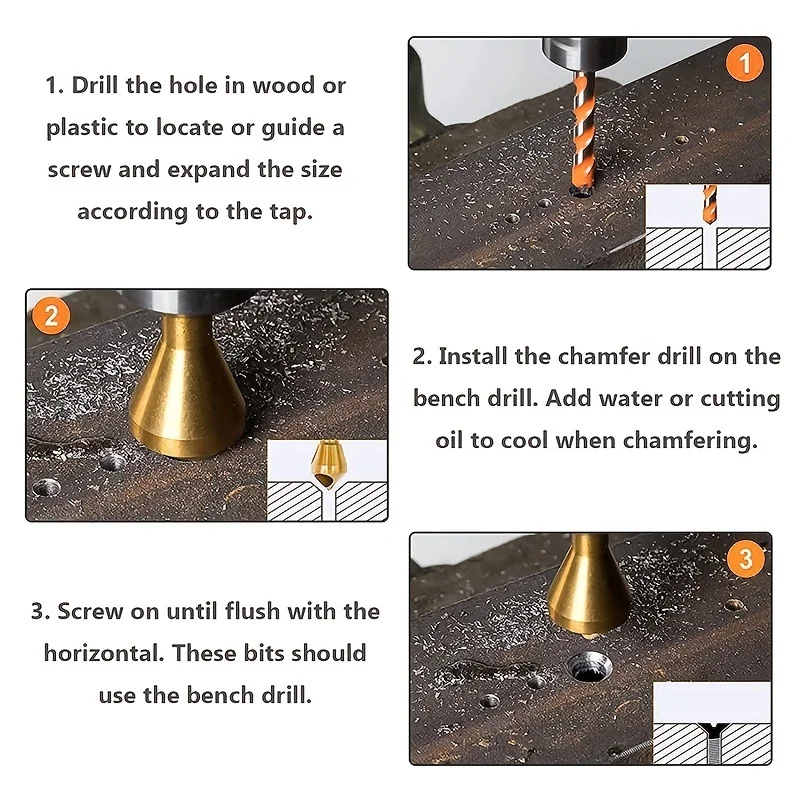 1. Drill the hole in wood or plastic to locate or guide a screw and expand the size according to the tap.

1

2

2. Install the chamfer drill on the bench drill. Add water or cutting oil to cool when chamfering.

3. Screw on until flush with the horizontal. These bits should use the bench drill.

3