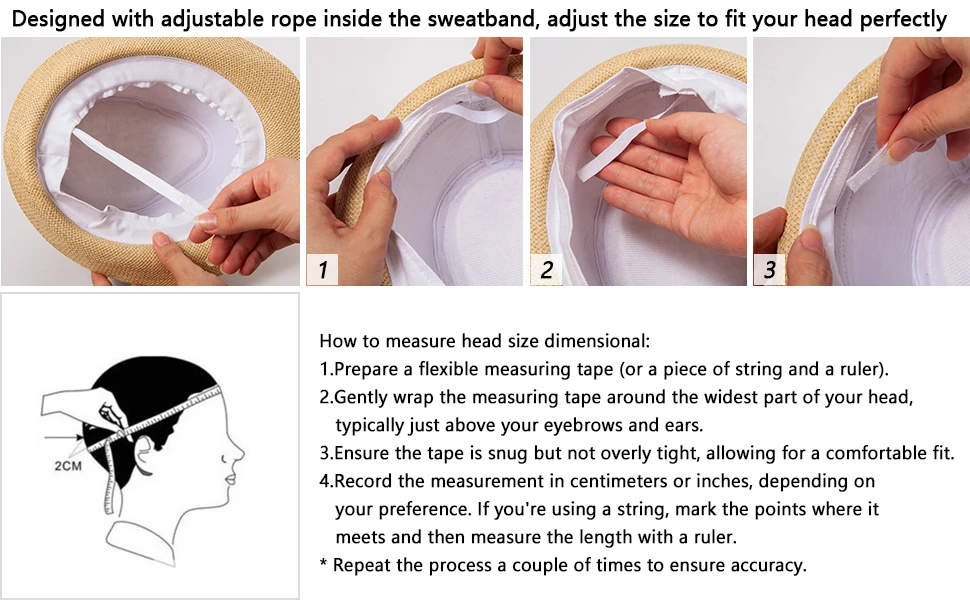 Designed with adjustable rope inside the sweatband, adjust the size to fit your head perfectly

1

2

3

2CM

How to measure head size dimensional:
1.Prepare a flexible measuring tape (or a piece of string and a ruler).
2.Gently wrap the measuring tape around the widest part of your head, typically just above your eyebrows and ears.
3.Ensure the tape is snug but not overly tight, allowing for a comfortable fit.
4.Record the measurement in centimeters or inches, depending on your preference. If you're using a string, mark the points where it meets and then measure the length with a ruler.
* Repeat the process a couple of times to ensure accuracy.