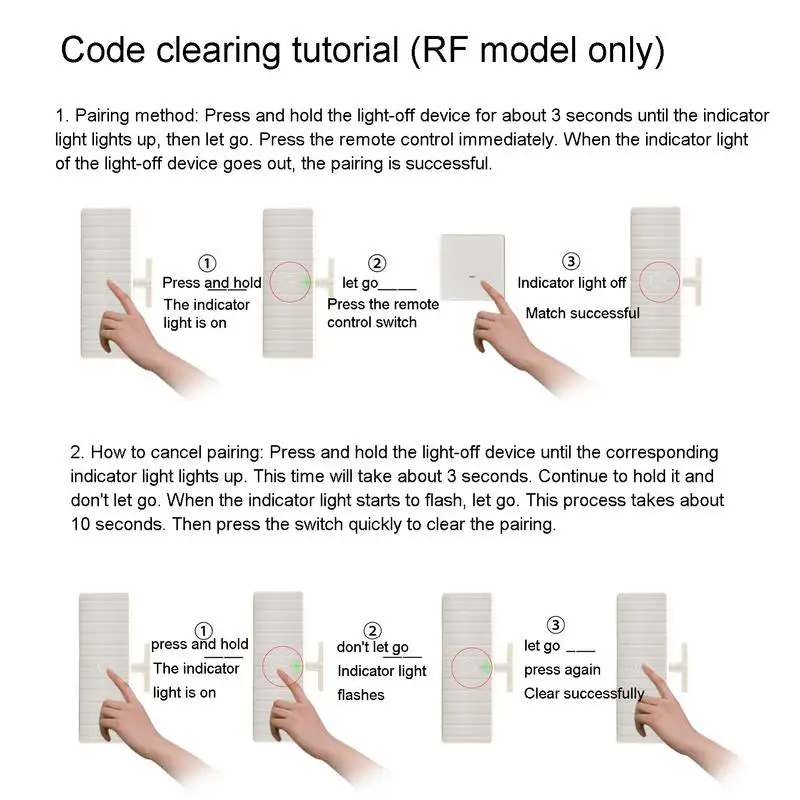 Code clearing tutorial (RF model only)

1. Pairing method: Press and hold the light-off device for about 3 seconds until the indicator light lights up, then let go. Press the remote control immediately. When the indicator light of the light-off device goes out, the pairing is successful.

①
Press and hold
The indicator light is on

②
let go
Press the remote control switch

③
Indicator light off
Match successful

2. How to cancel pairing: Press and hold the light-off device until the corresponding indicator light lights up. This time will take about 3 seconds. Continue to hold it and don't let go. When the indicator light starts to flash, let go. This process takes about 10 seconds. Then press the switch quickly to clear the pairing.

①
press and hold
The indicator light is on

②
don't let go
Indicator light flashes

③
let go
press again
Clear successfully