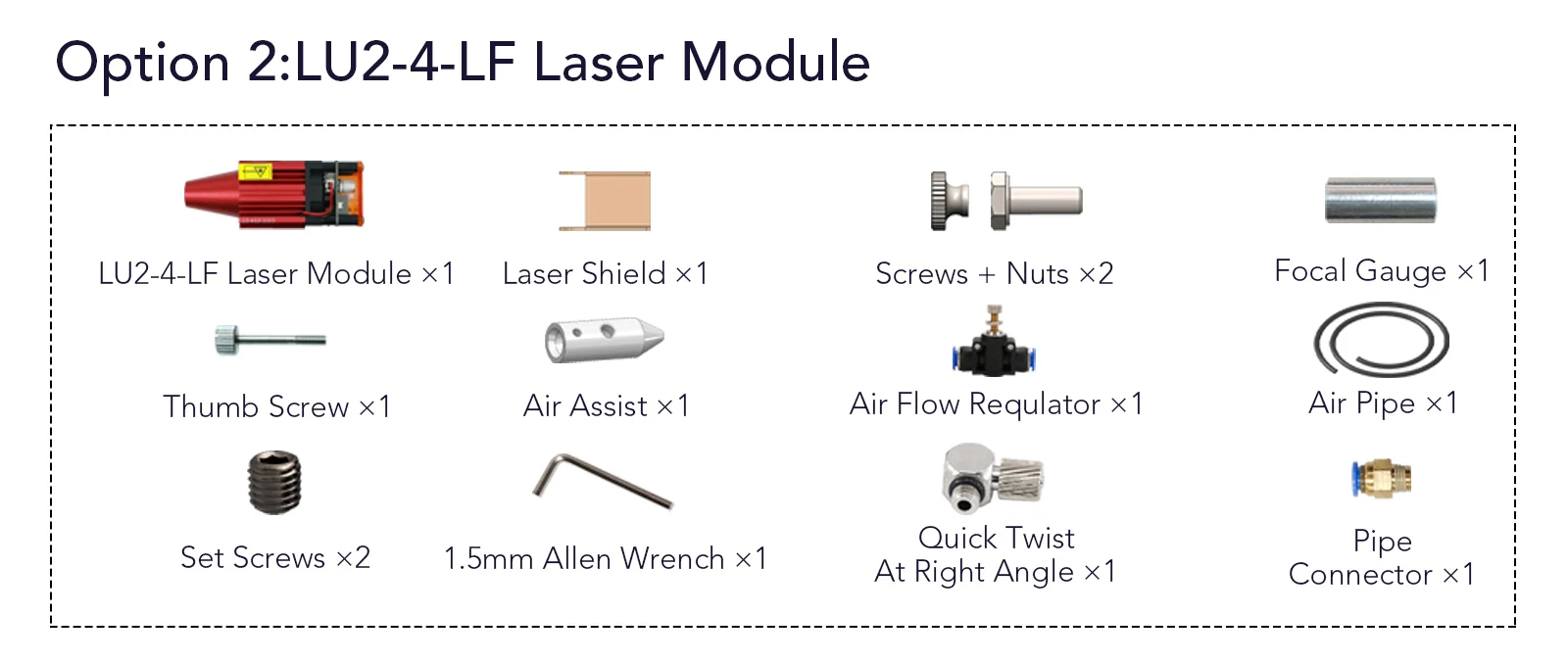 Option 2:LU2-4-LF Laser Module

LU2-4-LF Laser Module ×1

Laser Shield ×1

Screws + Nuts ×2

Focal Gauge ×1

Thumb Screw ×1

Air Assist ×1

Air Flow Requlator ×1

Air Pipe ×1

Set Screws ×2

1.5mm Allen Wrench ×1

Quick Twist At Right Angle ×1

Pipe Connector ×1