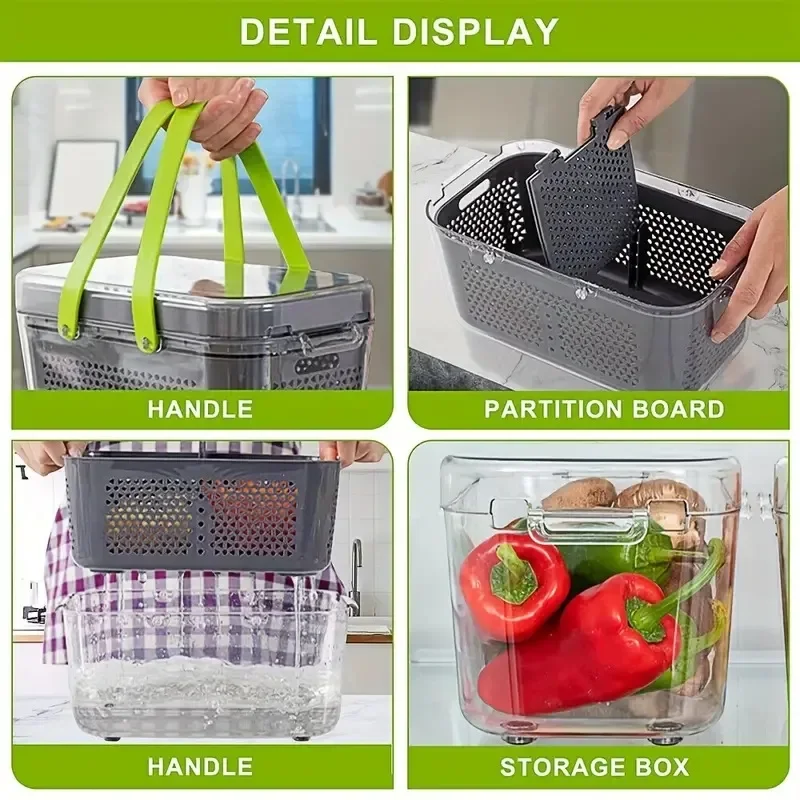 DETAIL DISPLAY

HANDLE

PARTITION BOARD

HANDLE

STORAGE BOX