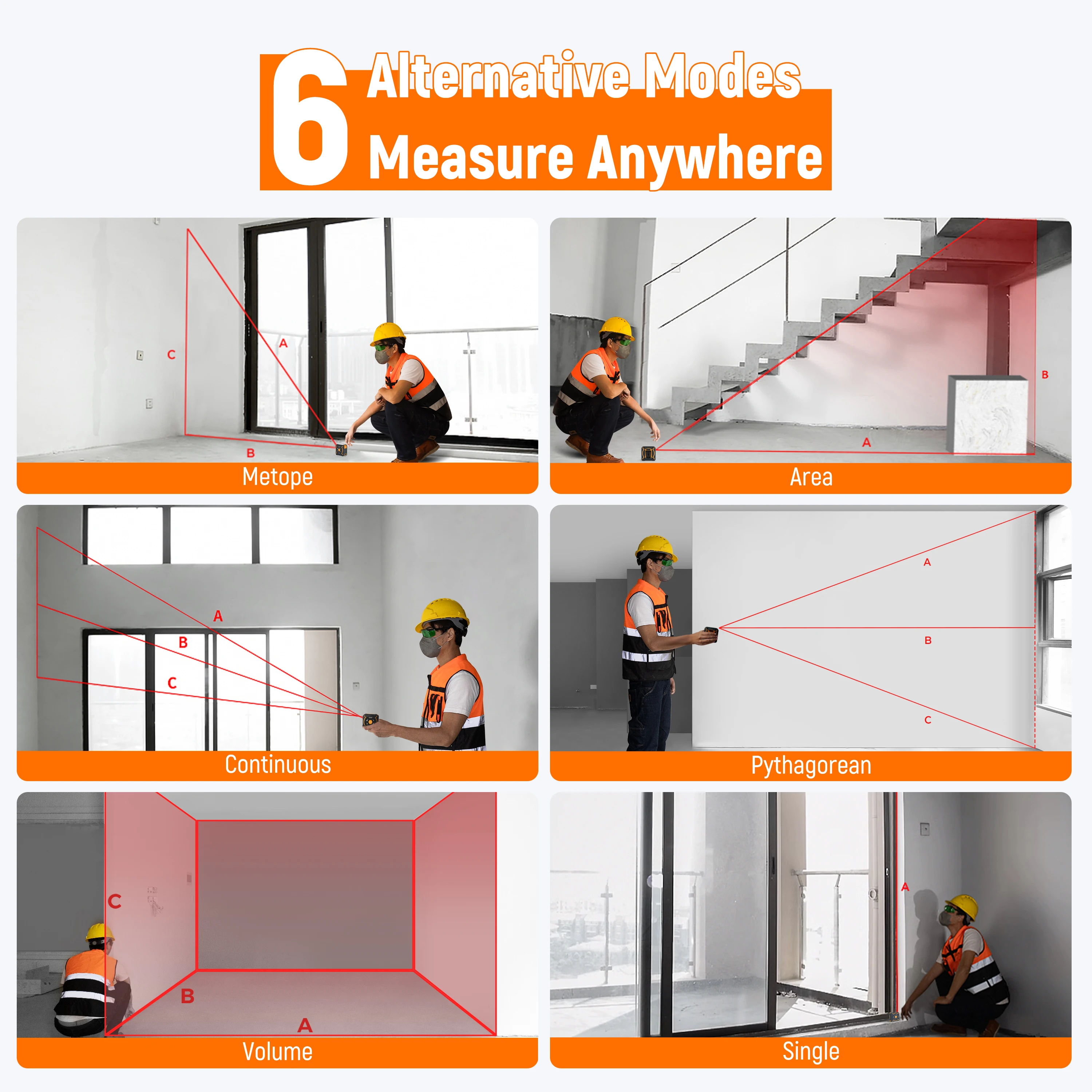 6 Alternative Modes
Measure Anywhere

C
A
B
Metope

B
A
Area

A
B
C
Continuous

A
B
C
Pythagorean

C
B
A
Volume

A
Single