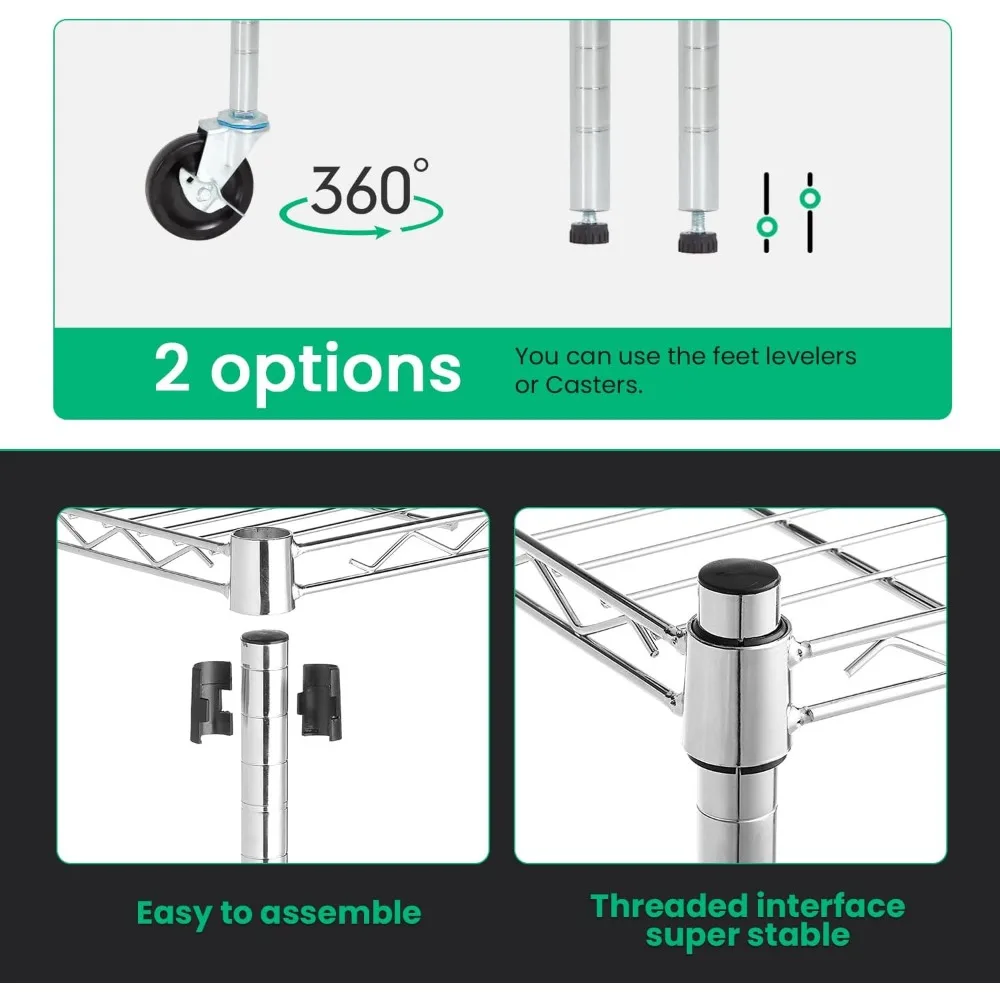 360°

2 options

You can use the feet levelers or Casters.

Easy to assemble

Threaded interface super stable