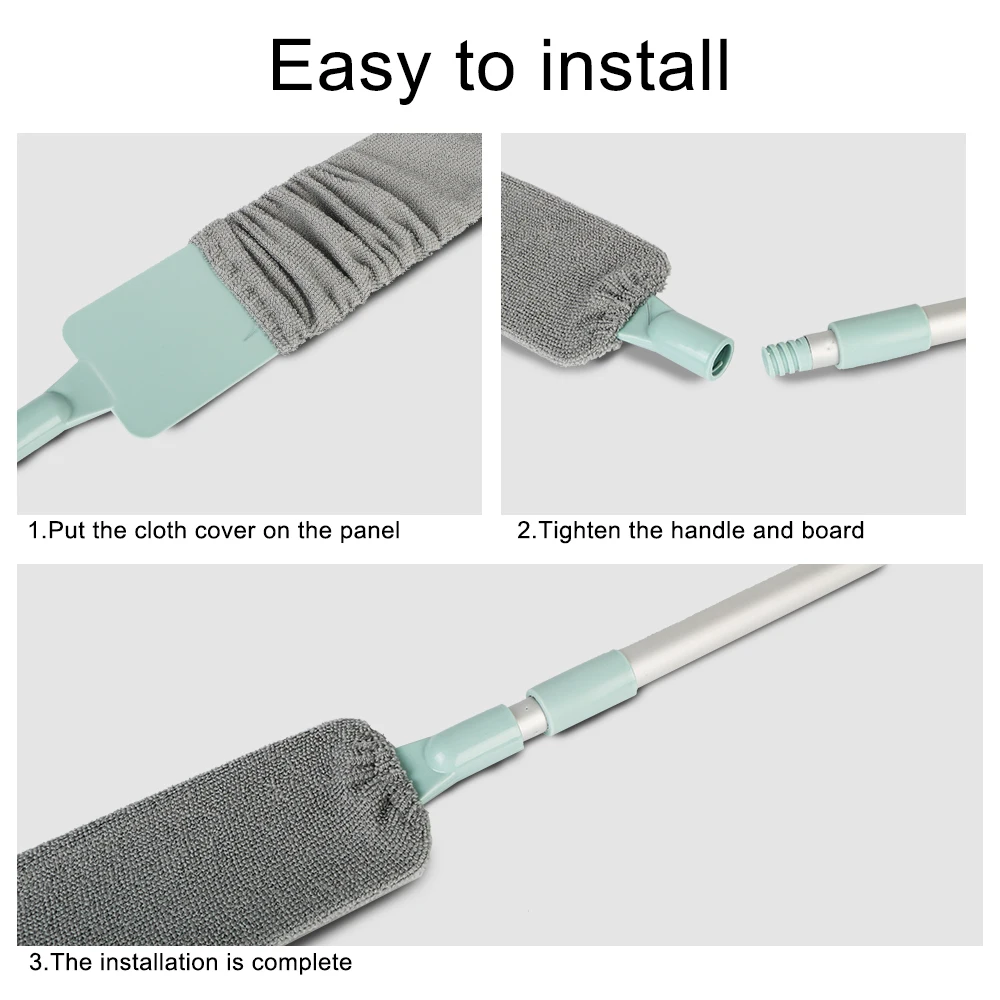 Easy to install

1.Put the cloth cover on the panel

2.Tighten the handle and board

3.The installation is complete