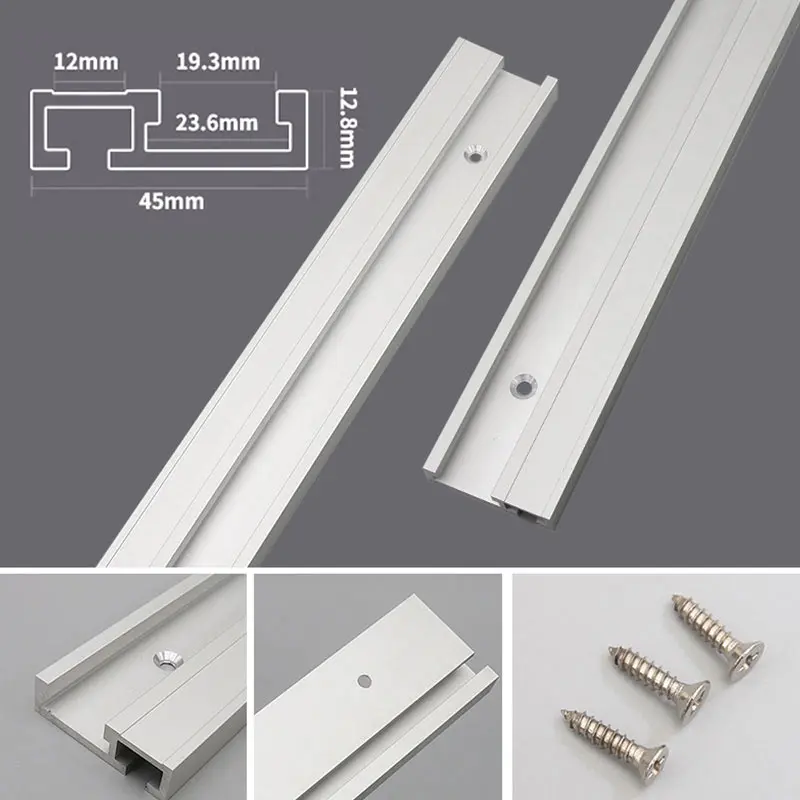 12mm
19.3mm
23.6mm
12.8mm
45mm