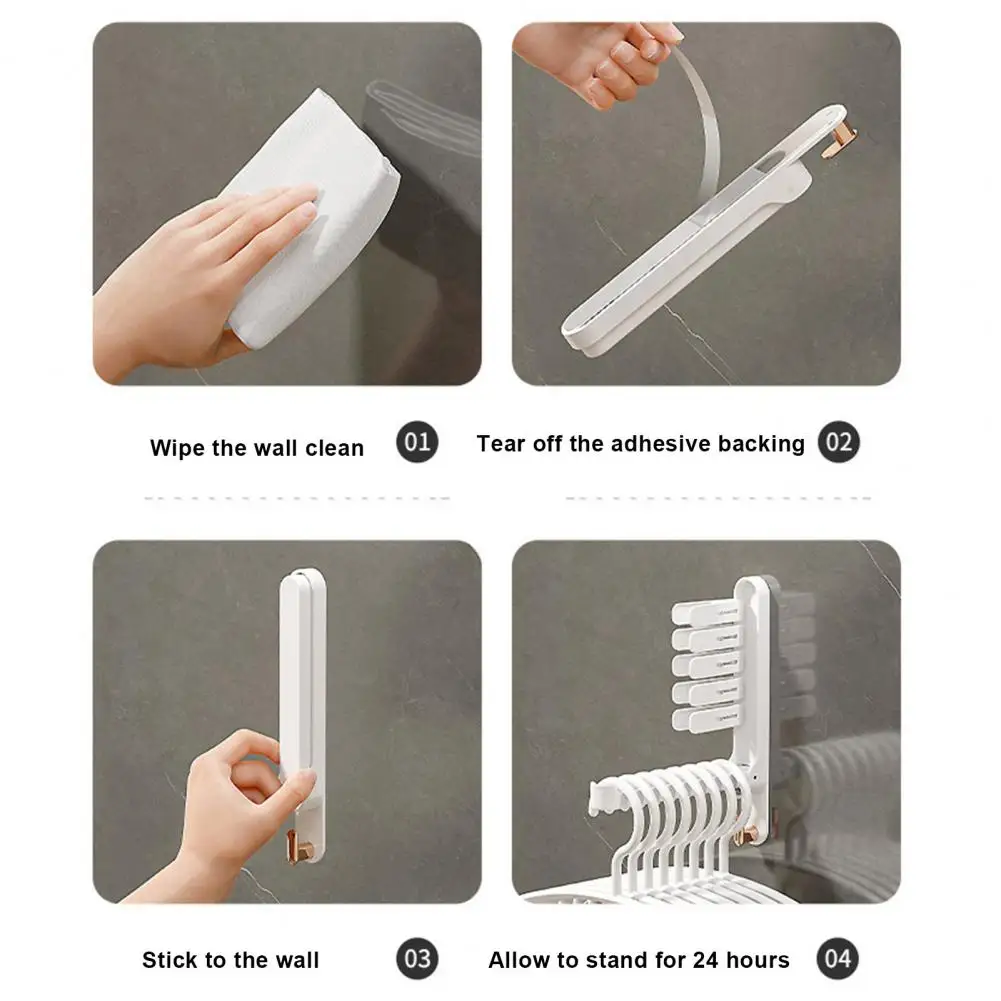 Wipe the wall clean 01

Tear off the adhesive backing 02

Stick to the wall 03

Allow to stand for 24 hours 04