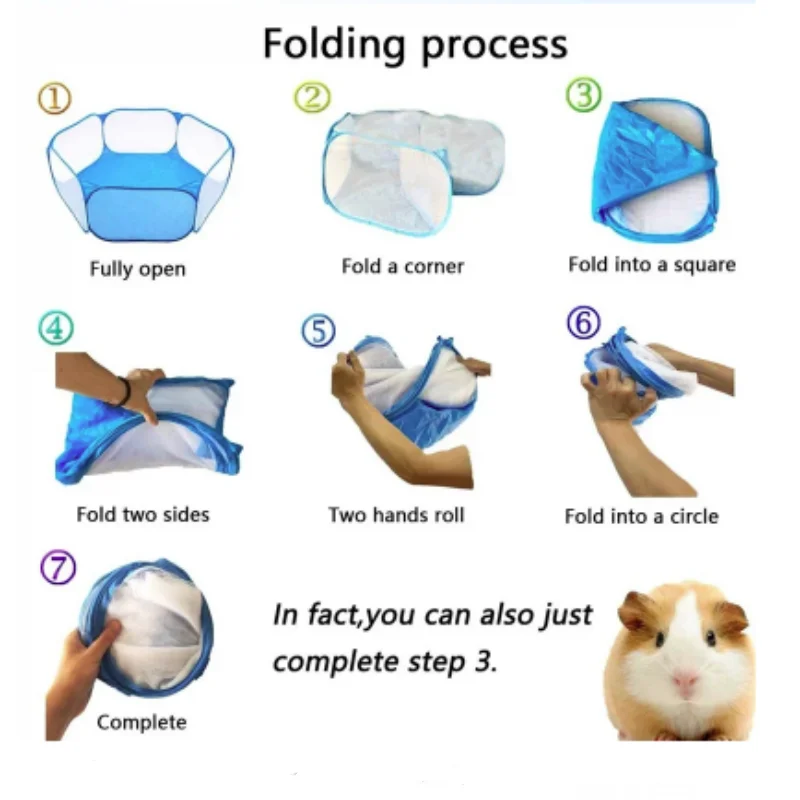 Folding process

①
Fully open

②
Fold a corner

③
Fold into a square

④
Fold two sides

⑤
Two hands roll

⑥
Fold into a circle

⑦
Complete

In fact,you can also just complete step 3.