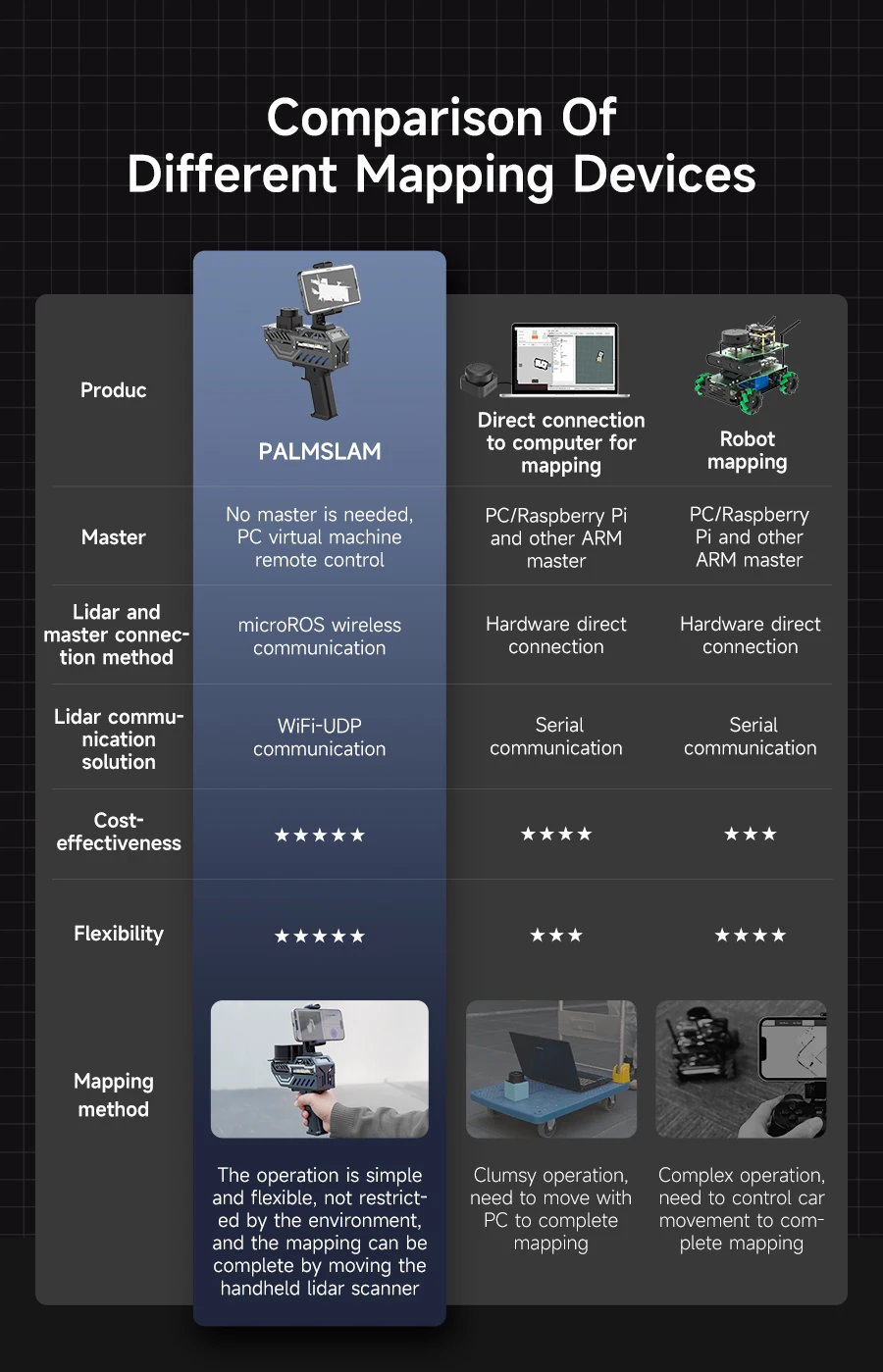 Comparison Of
Different Mapping Devices

| Produc | PALMSLAM | Direct connection to computer for mapping | Robot mapping |
|---|---|---|---|
| Master | No master is needed, PC virtual machine remote control | PC/Raspberry Pi and other ARM master | PC/Raspberry Pi and other ARM master |
| Lidar and master connection method | microROS wireless communication | Hardware direct connection | Hardware direct connection |
| Lidar communication solution | WiFi-UDP communication | Serial communication | Serial communication |
| Cost-effectiveness | ★★★★★ | ★★★★ | ★★★ |
| Flexibility | ★★★★★ | ★★★ | ★★★★ |
| Mapping method | The operation is simple and flexible, not restricted by the environment, and the mapping can be complete by moving the handheld lidar scanner | Clumsy operation, need to move with PC to complete mapping | Complex operation, need to control car movement to complete mapping |