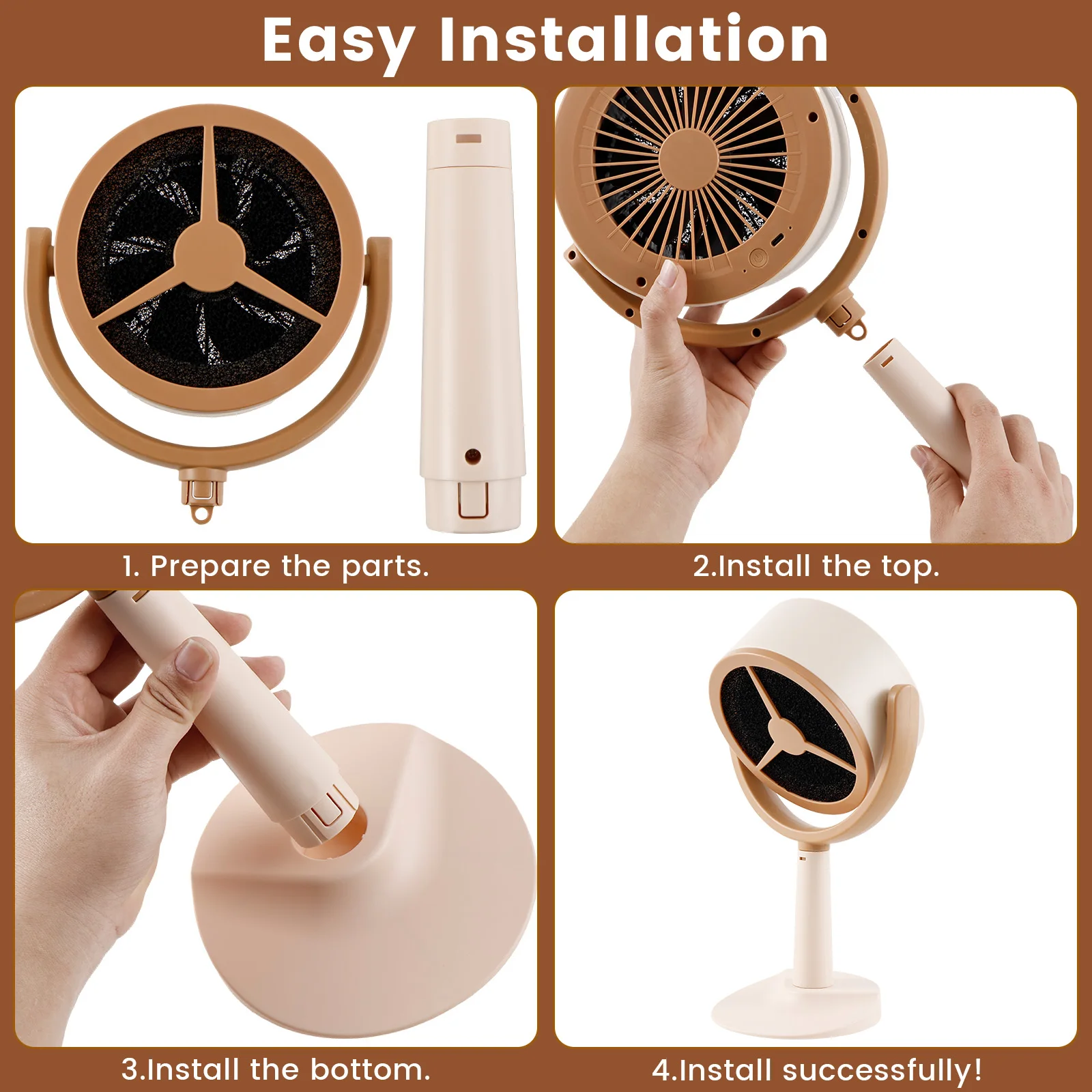 Easy Installation

1. Prepare the parts.

2.Install the top.

3.Install the bottom.

4.Install successfully!