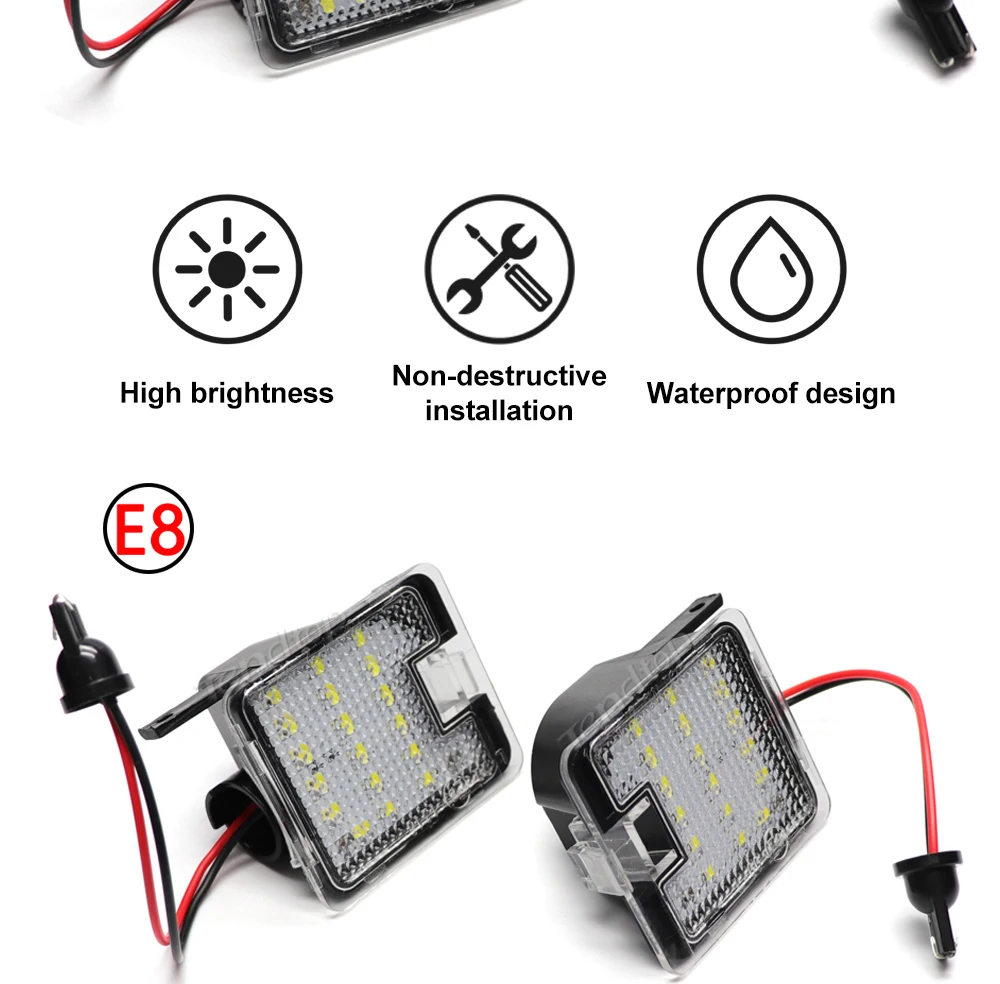 High brightness

Non-destructive installation

Waterproof design

E8