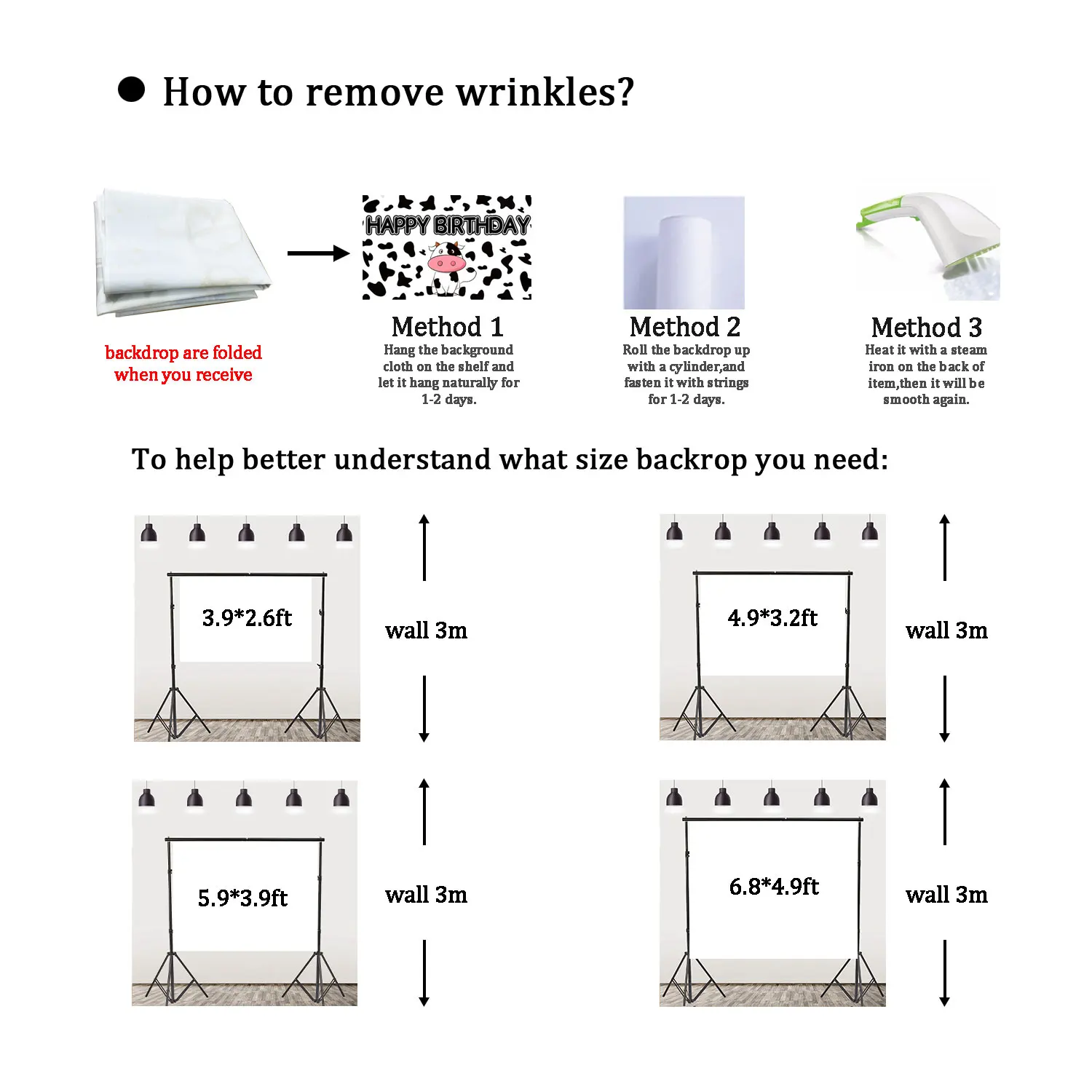 How to remove wrinkles?

backdrop are folded when you receive

HAPPY BIRTHDAY

Method 1
Hang the background cloth on the shelf and let it hang naturally for 1-2 days.

Method 2
Roll the backdrop up with a cylinder,and fasten it with strings for 1-2 days.

Method 3
Heat it with a steam iron on the back of item,then it will be smooth again.

To help better understand what size backrop you need:

3.9*2.6ft

wall 3m

4.9*3.2ft

wall 3m

5.9*3.9ft

wall 3m

6.8*4.9ft

wall 3m