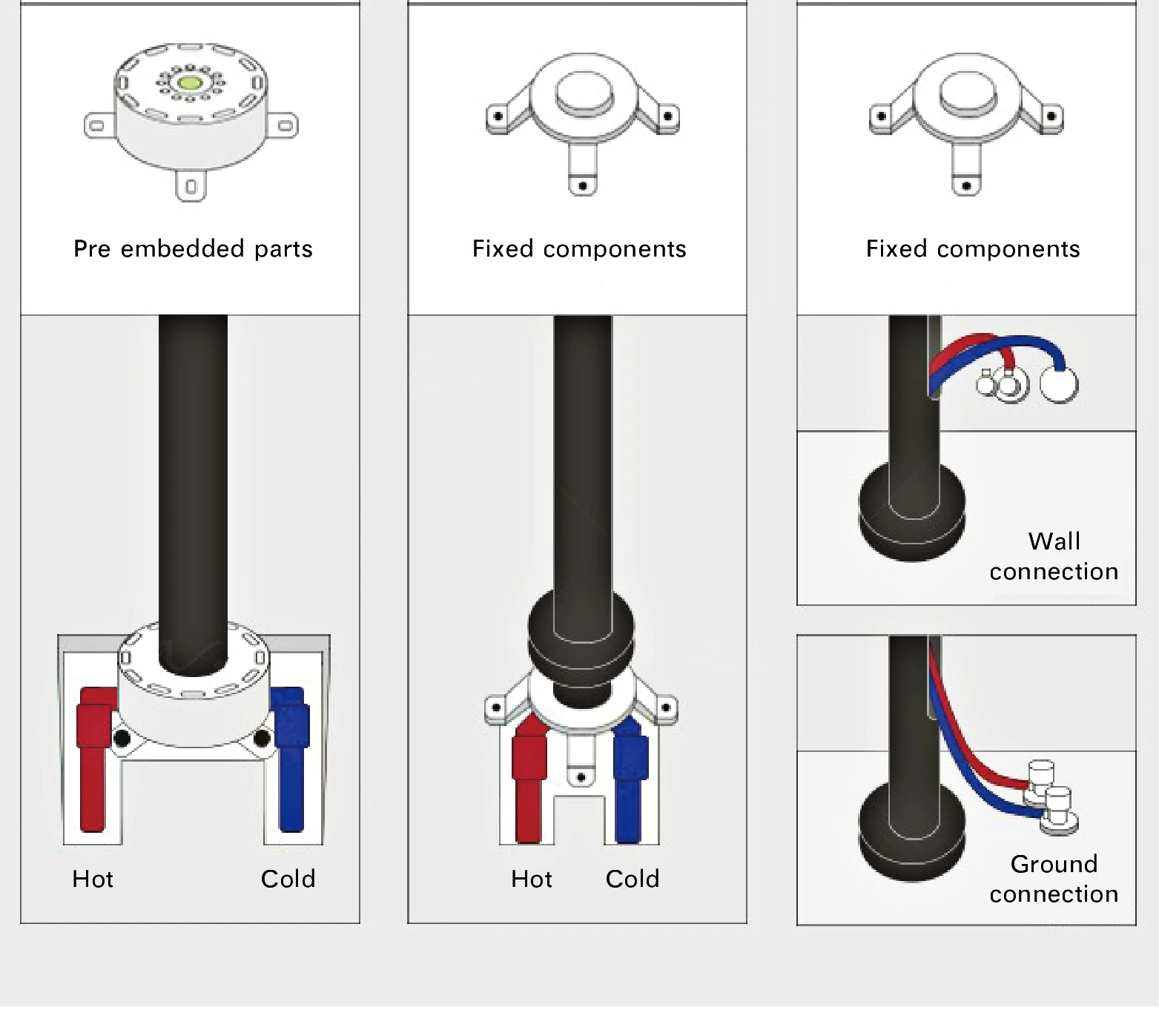 Pre embedded parts

Hot Cold

Fixed components

Hot Cold

Fixed components

Wall connection

Ground connection