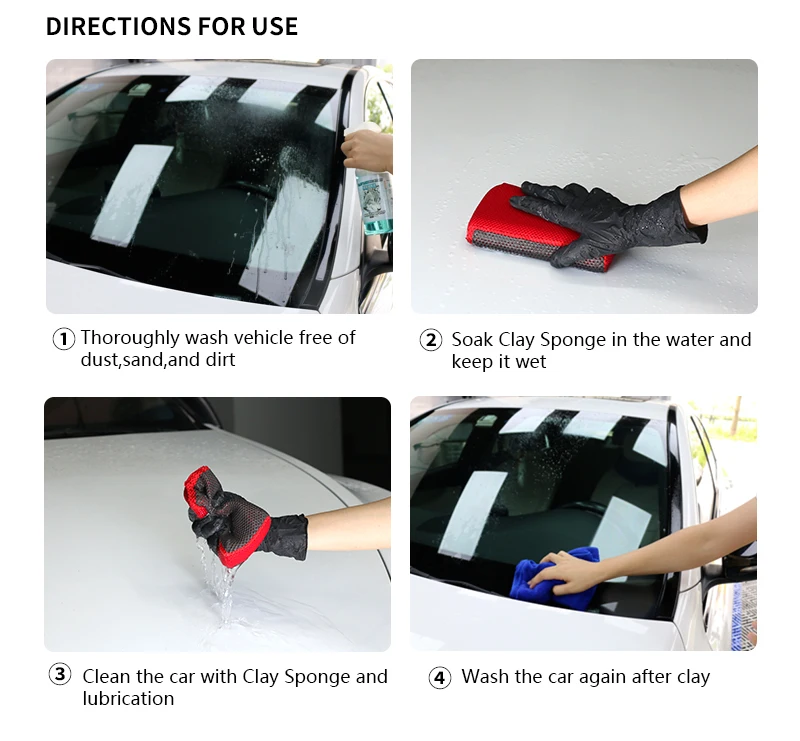 DIRECTIONS FOR USE

① Thoroughly wash vehicle free of dust,sand,and dirt

② Soak Clay Sponge in the water and keep it wet

③ Clean the car with Clay Sponge and lubrication

④ Wash the car again after clay