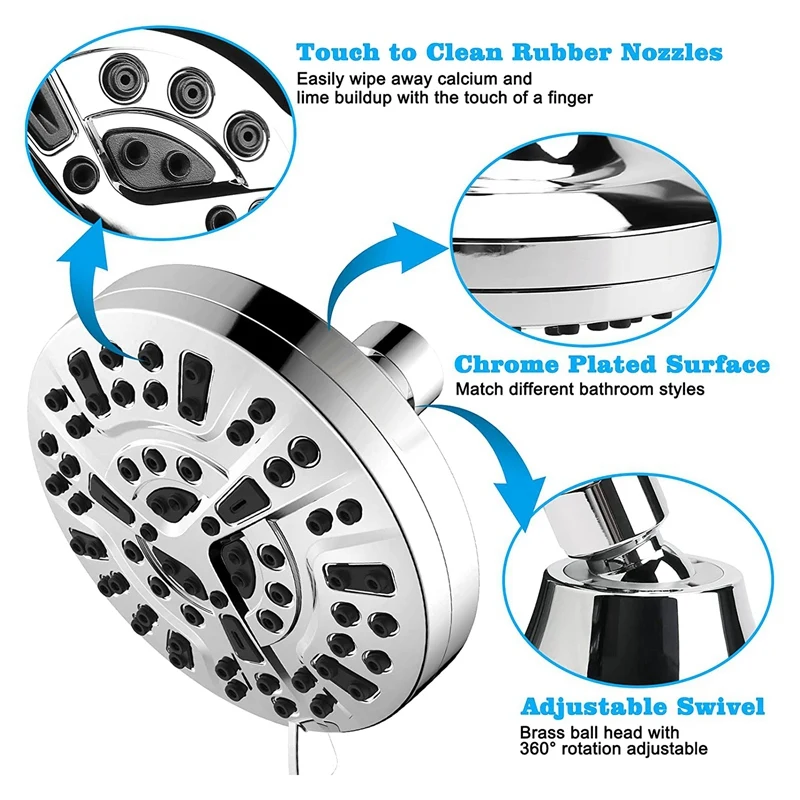 Touch to Clean Rubber Nozzles
Easily wipe away calcium and lime buildup with the touch of a finger

Chrome Plated Surface
Match different bathroom styles

Adjustable Swivel
Brass ball head with 360° rotation adjustable