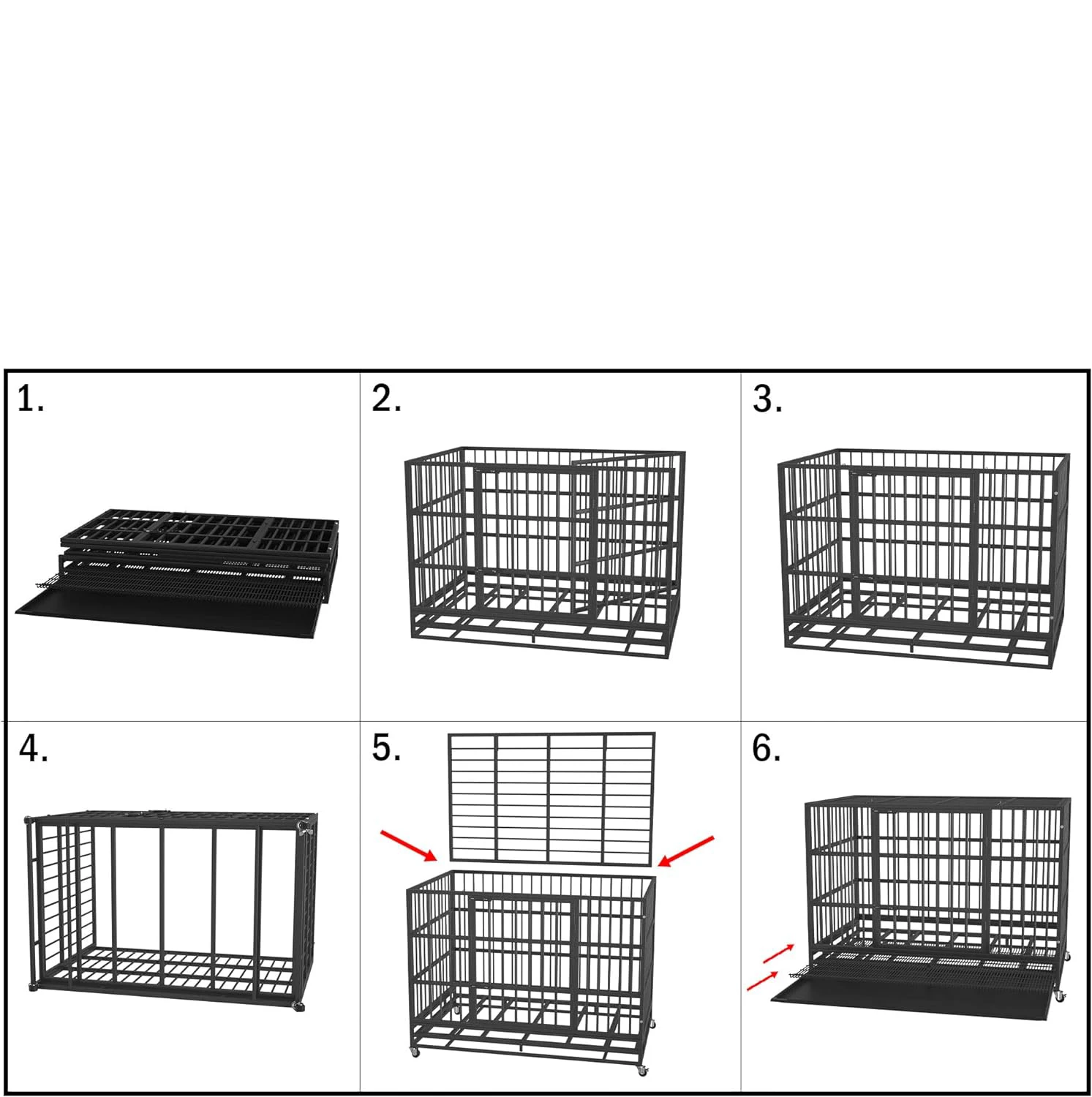 1.

2.

3.

4.

5.

6.