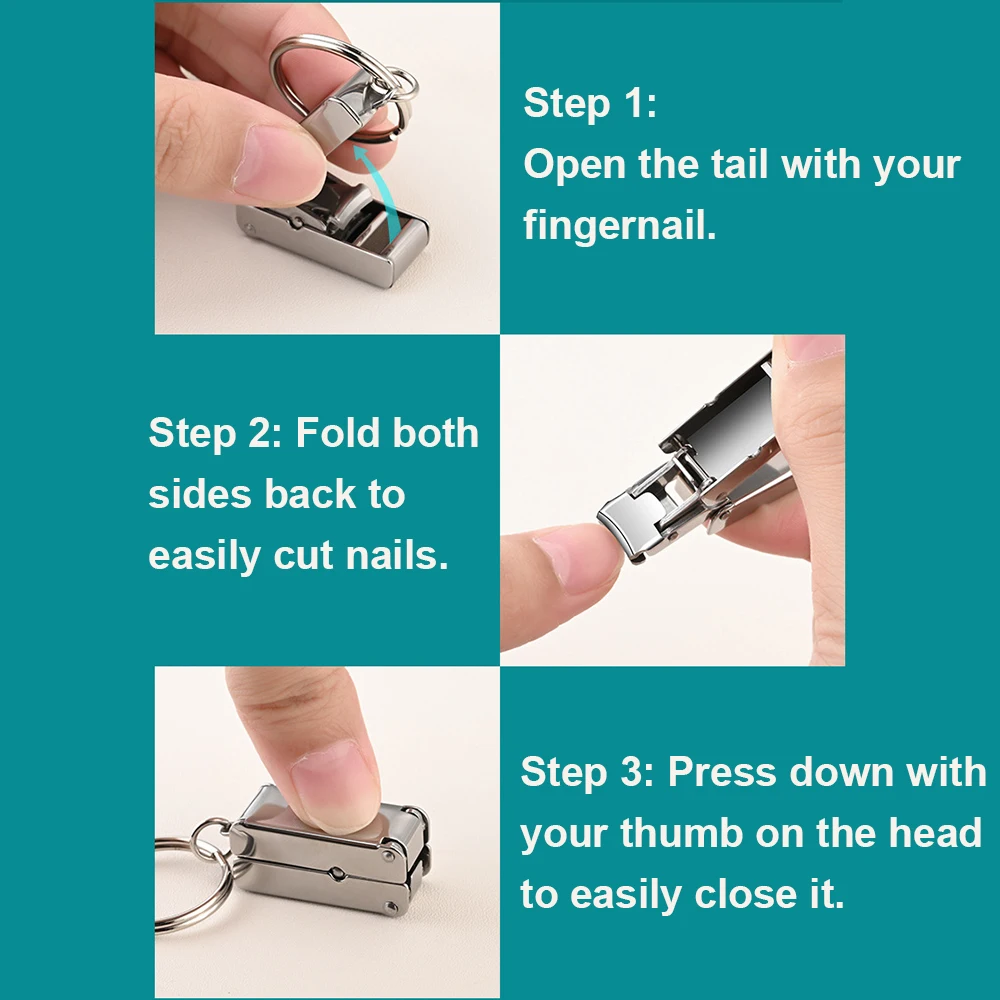 Step 1:
Open the tail with your fingernail.

Step 2: Fold both sides back to easily cut nails.

Step 3: Press down with your thumb on the head to easily close it.