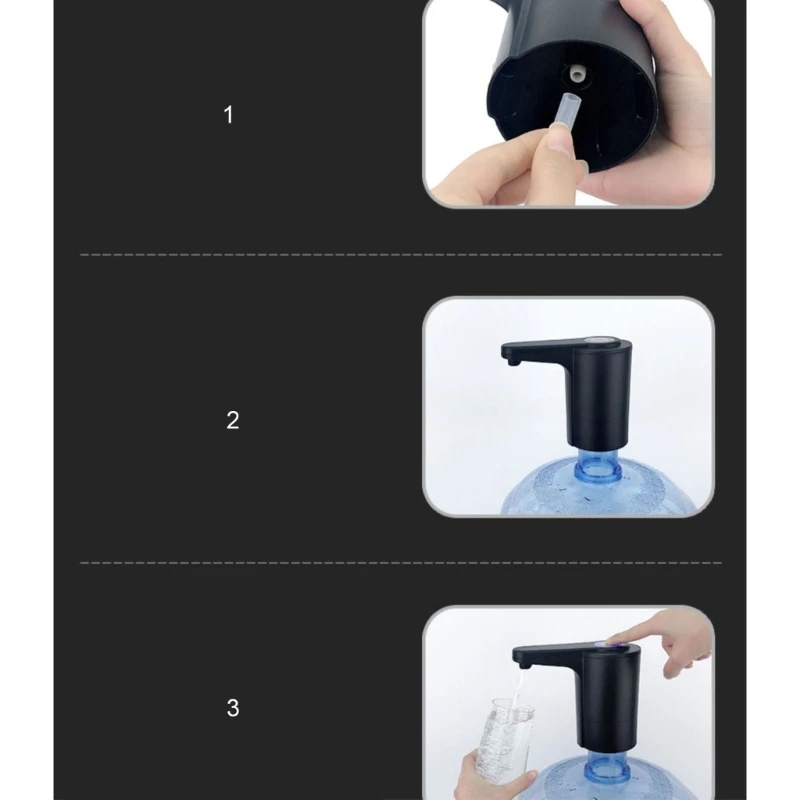 1

2

3