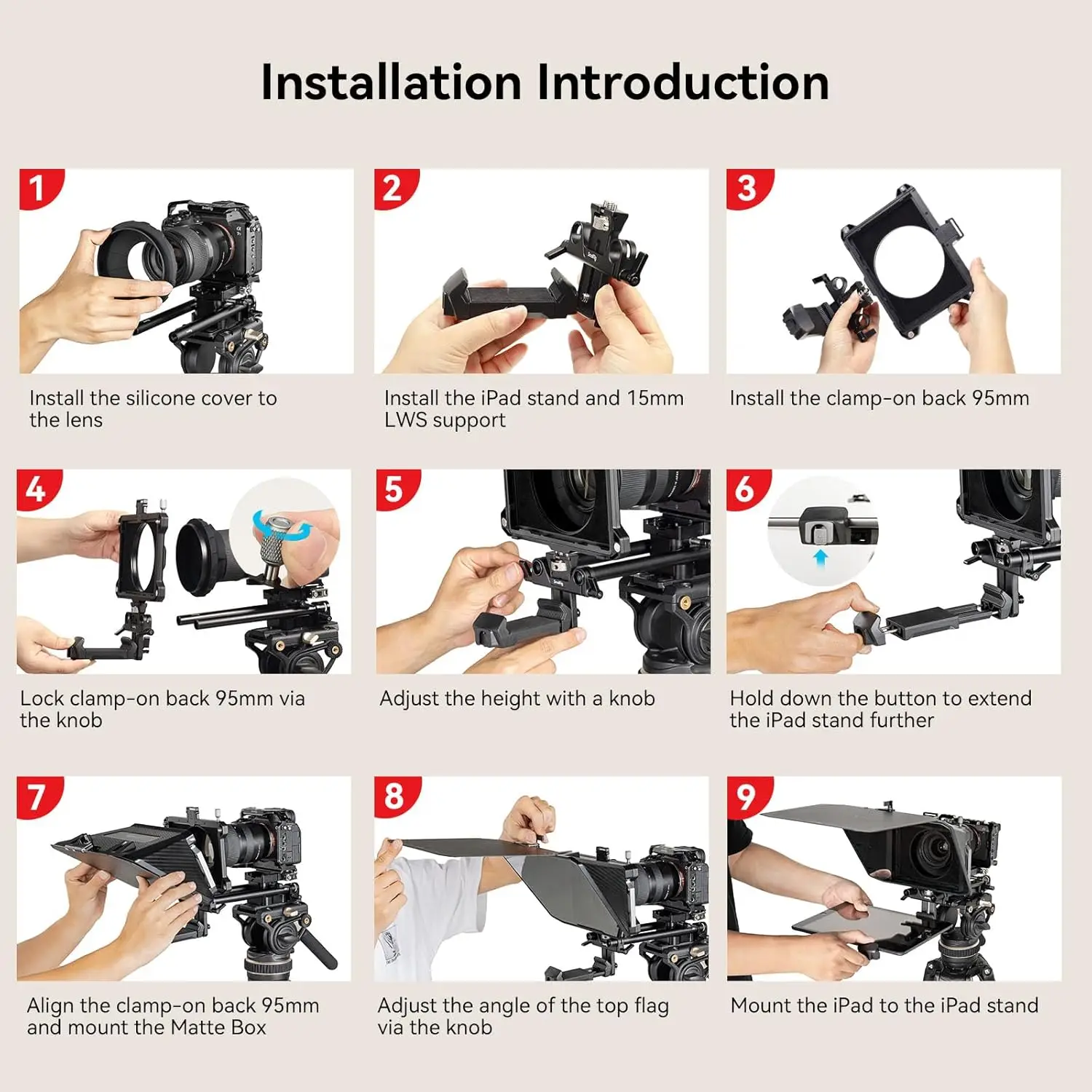 Installation Introduction

1

Install the silicone cover to the lens

2

Install the iPad stand and 15mm LWS support

3

Install the clamp-on back 95mm

4

Lock clamp-on back 95mm via the knob

5

Adjust the height with a knob

6

Hold down the button to extend the iPad stand further

7

Align the clamp-on back 95mm and mount the Matte Box

8

Adjust the angle of the top flag via the knob

9

Mount the iPad to the iPad stand