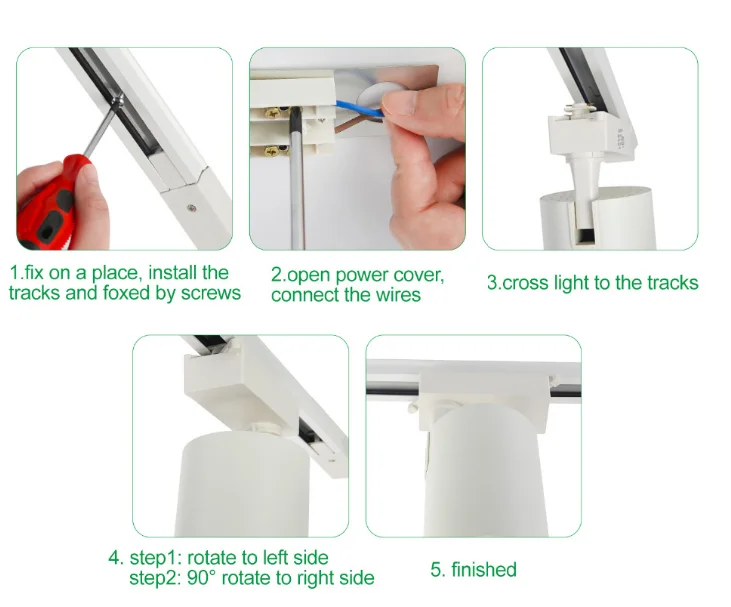 1.fix on a place, install the tracks and foxed by screws

2.open power cover, connect the wires

3.cross light to the tracks

4. step1: rotate to left side
step2: 90° rotate to right side

5. finished