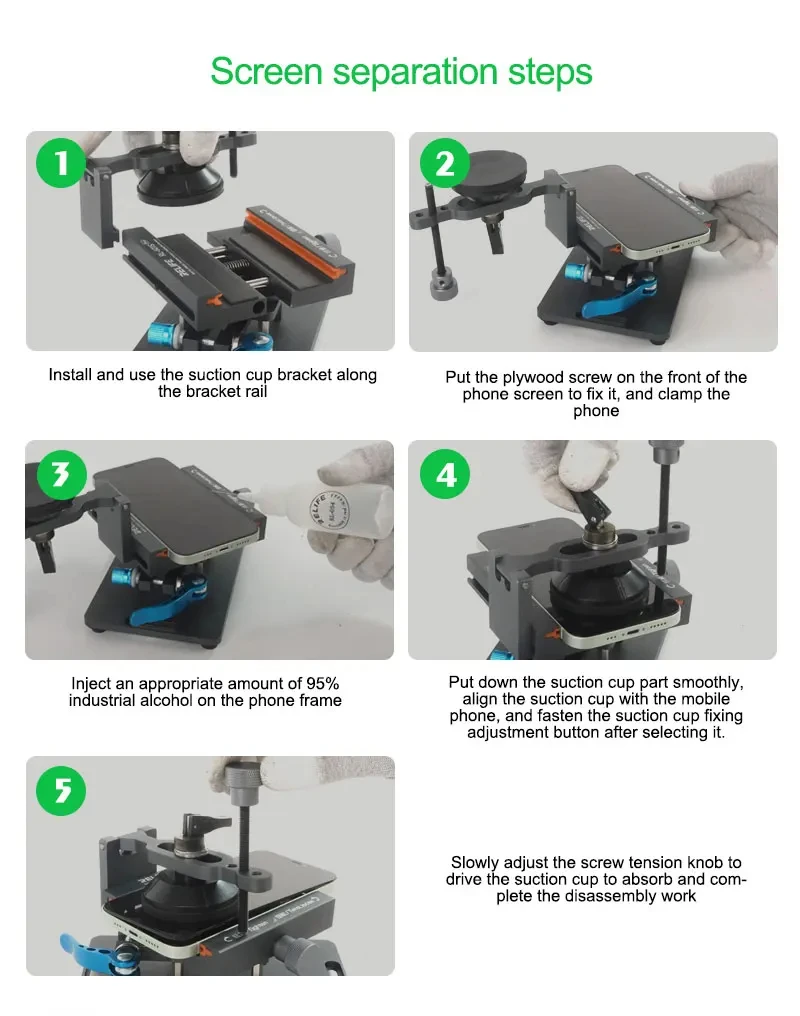 Screen separation steps

1

Install and use the suction cup bracket along the bracket rail

2

Put the plywood screw on the front of the phone screen to fix it, and clamp the phone

3

Inject an appropriate amount of 95% industrial alcohol on the phone frame

4

Put down the suction cup part smoothly, align the suction cup with the mobile phone, and fasten the suction cup fixing adjustment button after selecting it.

5

Slowly adjust the screw tension knob to drive the suction cup to absorb and complete the disassembly work