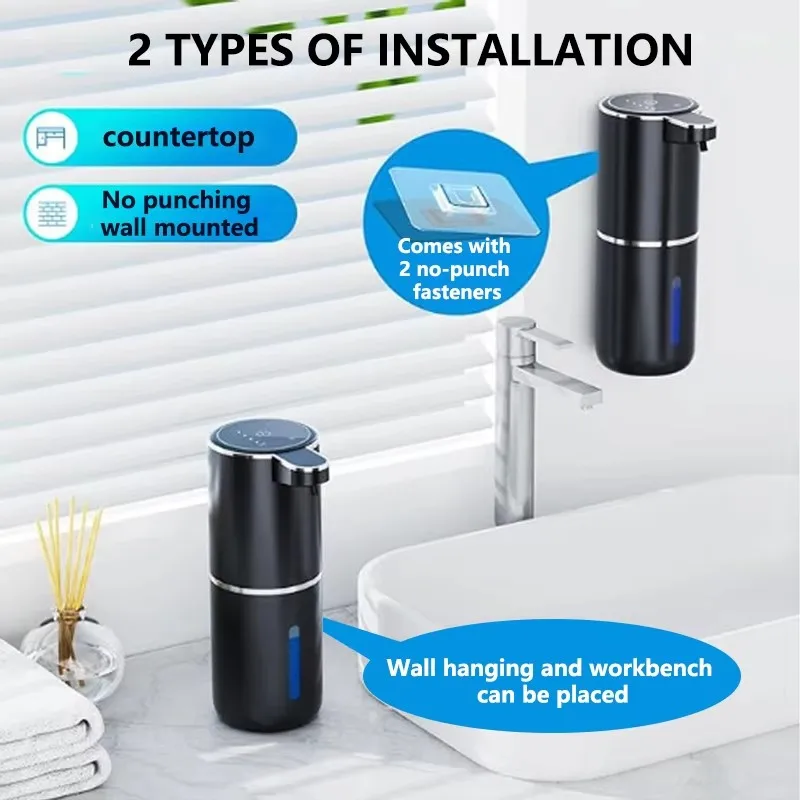 2 TYPES OF INSTALLATION

countertop

No punching wall mounted

Comes with 2 no-punch fasteners

Wall hanging and workbench can be placed