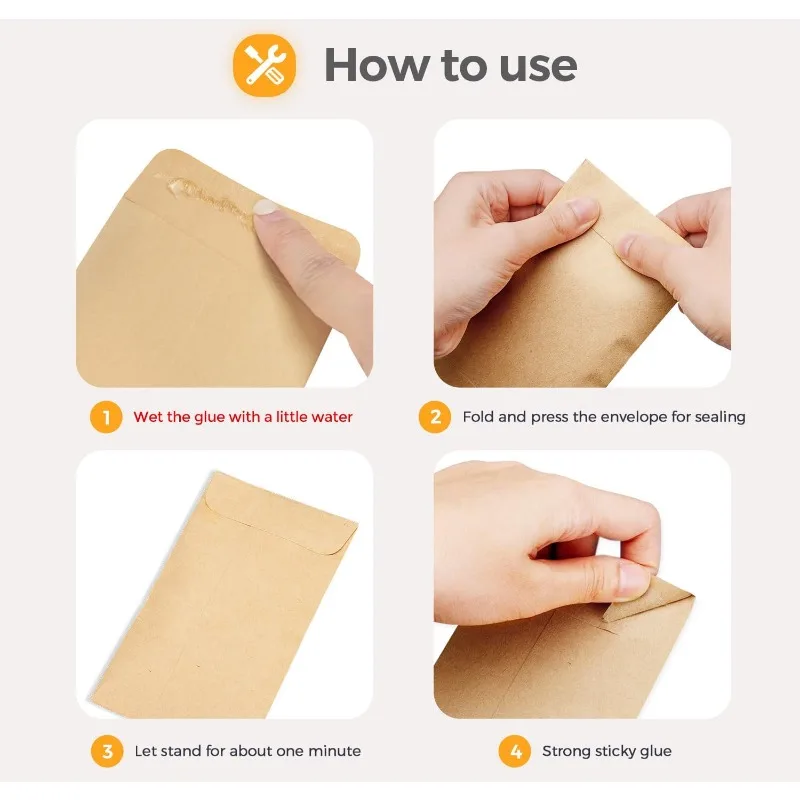 How to use

1 Wet the glue with a little water

2 Fold and press the envelope for sealing

3 Let stand for about one minute

4 Strong sticky glue