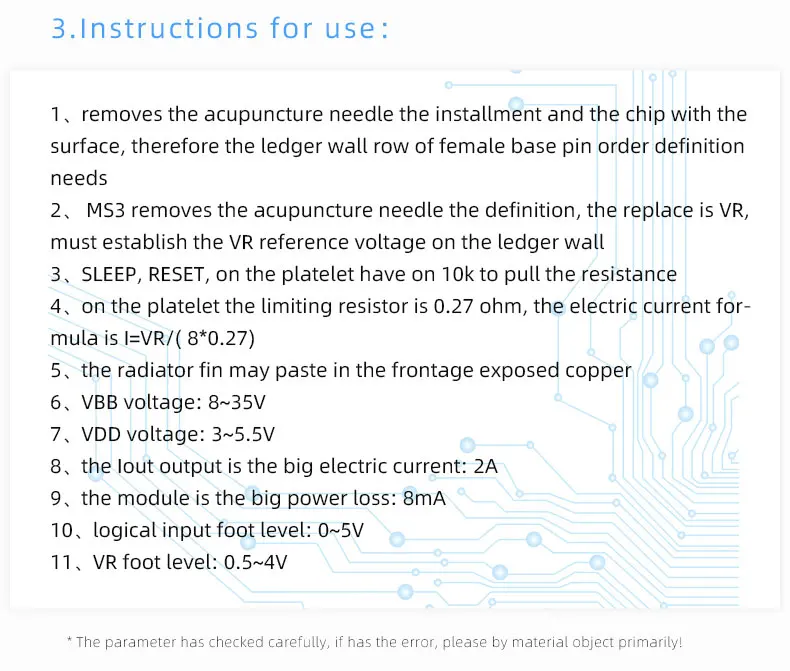 3.Instructions for use:

1、removes the acupuncture needle the installment and the chip with the surface, therefore the ledger wall row of female base pin order definition needs
2、 MS3 removes the acupuncture needle the definition, the replace is VR, must establish the VR reference voltage on the ledger wall
3、SLEEP, RESET, on the platelet have on 10k to pull the resistance
4、on the platelet the limiting resistor is 0.27 ohm, the electric current formula is I=VR/( 8*0.27)
5、the radiator fin may paste in the frontage exposed copper
6、VBB voltage: 8~35V
7、VDD voltage: 3~5.5V
8、the Iout output is the big electric current: 2A
9、the module is the big power loss: 8mA
10、logical input foot level: 0~5V
11、VR foot level: 0.5~4V

* The parameter has checked carefully, if has the error, please by material object primarily!