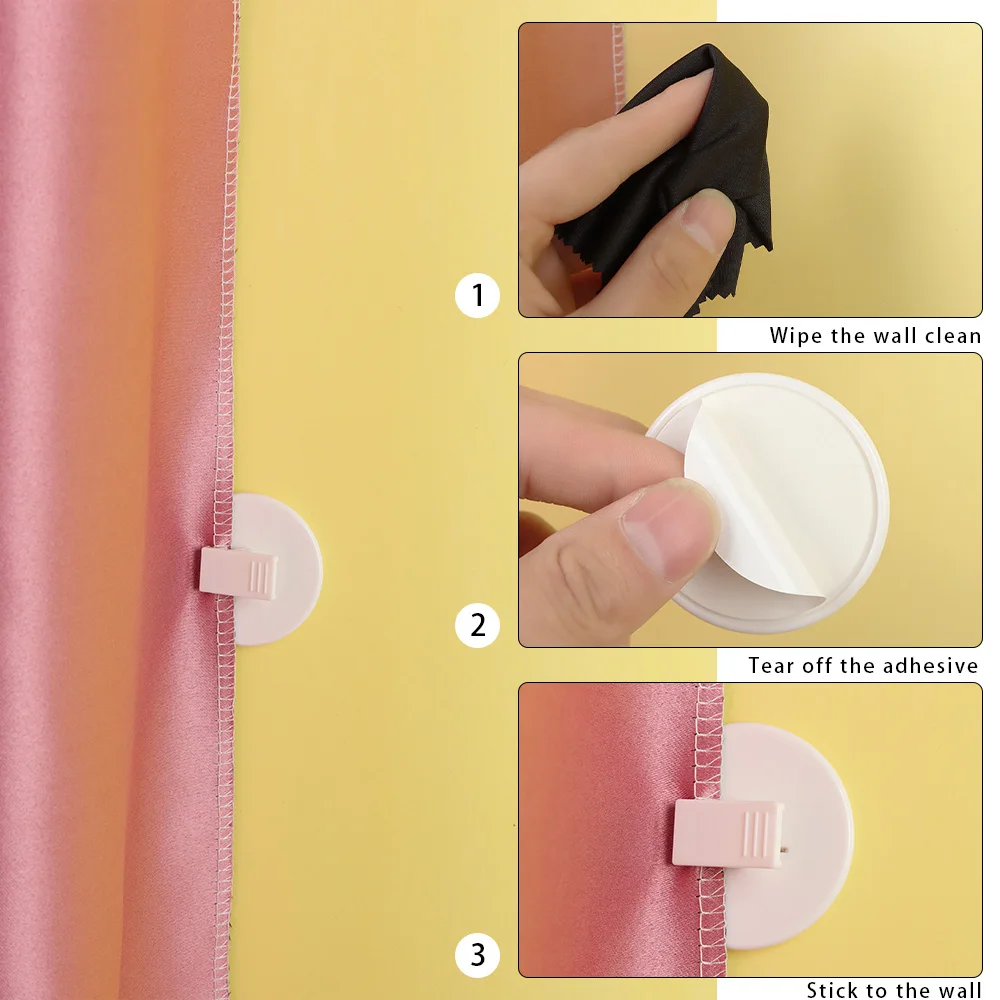 1
Wipe the wall clean

2
Tear off the adhesive

3
Stick to the wall