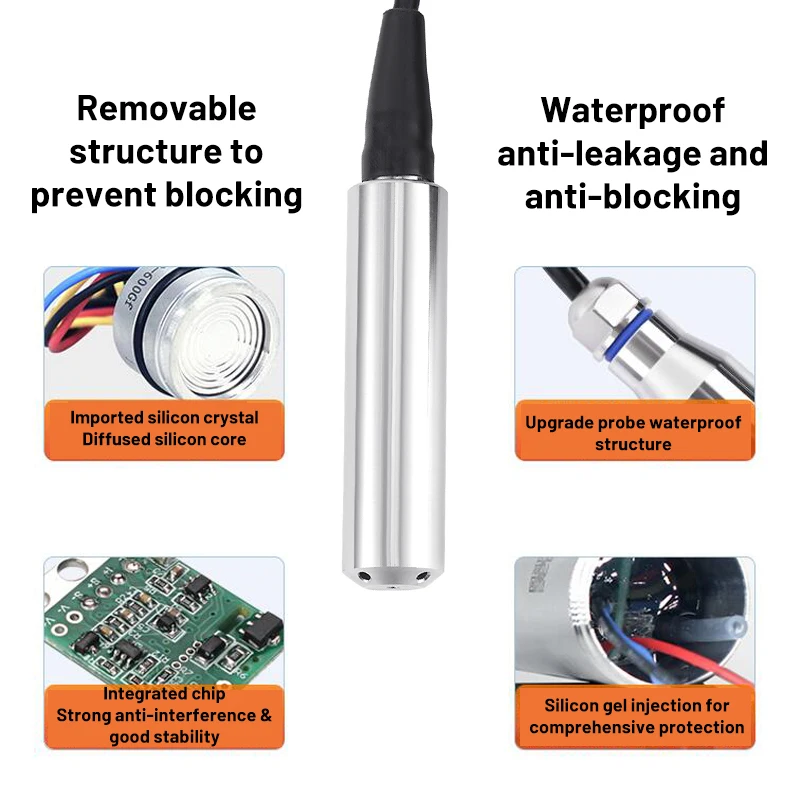 Removable structure to prevent blocking

Waterproof anti-leakage and anti-blocking

Imported silicon crystal
Diffused silicon core

Upgrade probe waterproof structure

Integrated chip
Strong anti-interference & good stability

Silicon gel injection for comprehensive protection