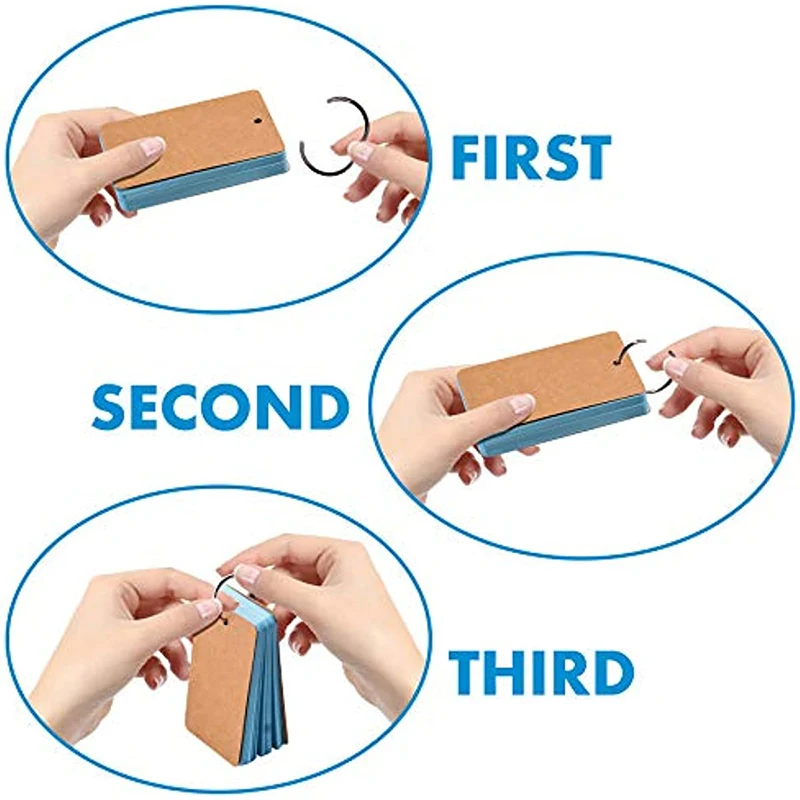 FIRST

SECOND

THIRD