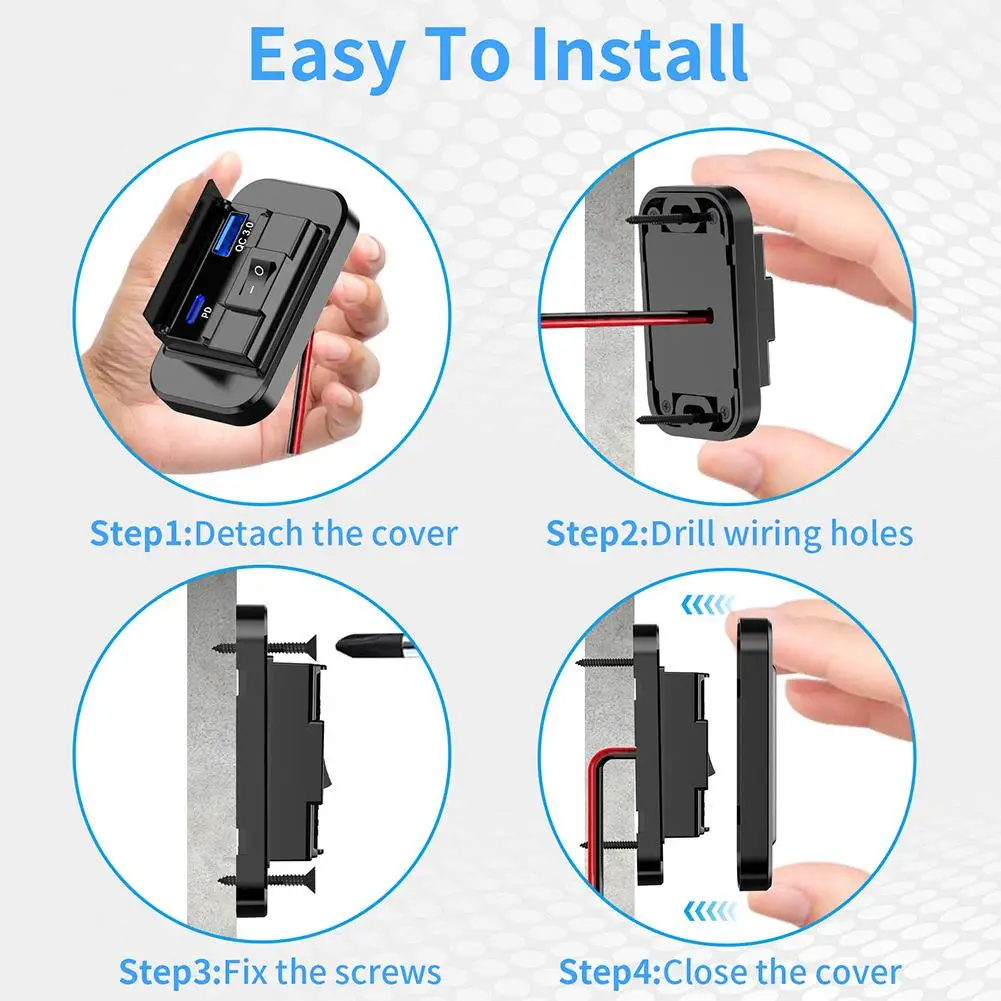 Easy To Install

QC 3.0

PD

Step1:Detach the cover

Step2:Drill wiring holes

Step3:Fix the screws

Step4:Close the cover