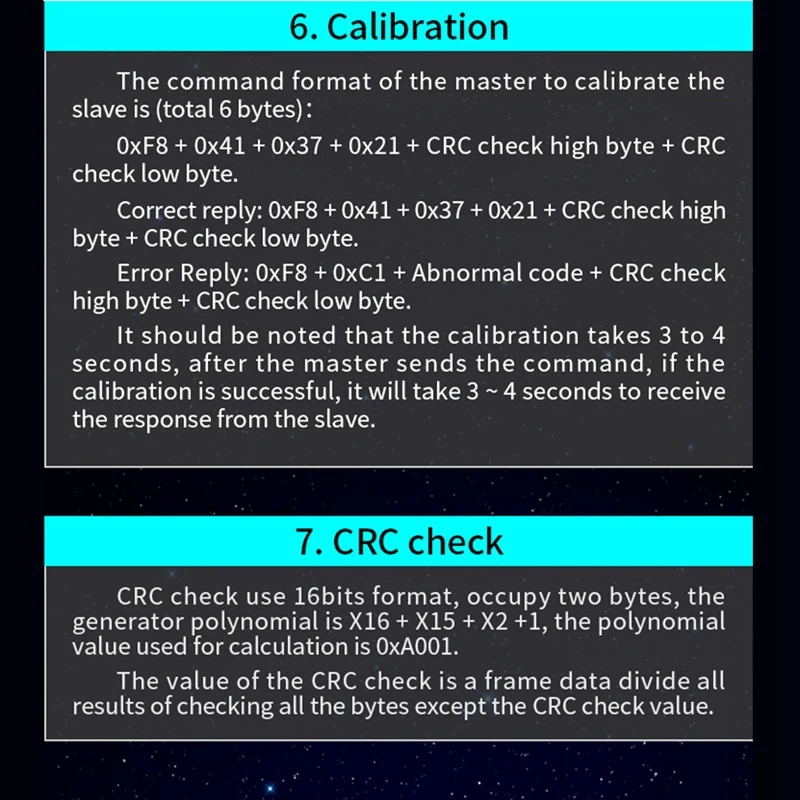 6. Calibration

The command format of the master to calibrate the slave is (total 6 bytes):

0xF8 + 0x41 + 0x37 + 0x21 + CRC check high byte + CRC check low byte.

Correct reply: 0xF8 + 0x41 + 0x37 + 0x21 + CRC check high byte + CRC check low byte.

Error Reply: 0xF8 + 0xC1 + Abnormal code + CRC check high byte + CRC check low byte.

It should be noted that the calibration takes 3 to 4 seconds, after the master sends the command, if the calibration is successful, it will take 3 ~ 4 seconds to receive the response from the slave.

7. CRC check

CRC check use 16bits format, occupy two bytes, the generator polynomial is X16 + X15 + X2 +1, the polynomial value used for calculation is 0xA001.

The value of the CRC check is a frame data divide all results of checking all the bytes except the CRC check value.