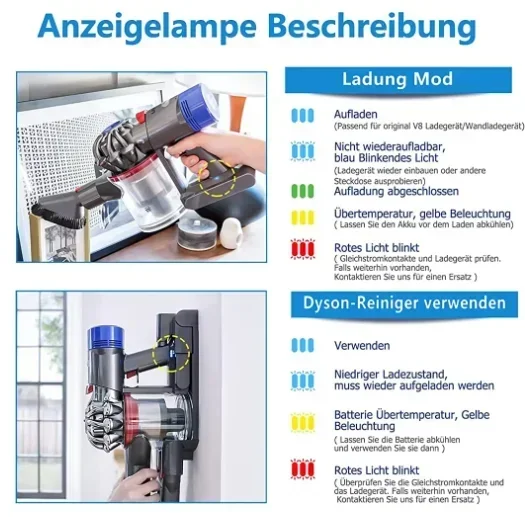 Anzeigelampe Beschreibung

Ladung Mod

Aufladen
(Passend für original V8 Ladegerät/Wandladegerät)

Nicht wiederaufladbar, blau Blinkendes Licht
(Ladegerät wieder einbauen oder andere Steckdose ausprobieren)

Aufladung abgeschlossen

Übertemperatur, gelbe Beleuchtung
( Lassen Sie den Akku vor dem Laden abkühlen)

Rotes Licht blinkt
( Gleichstromkontakte und Ladegerät prüfen. Falls weiterhin vorhanden, Kontaktieren Sie uns für einen Ersatz )

Dyson-Reiniger verwenden

Verwenden

Niedriger Ladezustand, muss wieder aufgeladen werden

Batterie Übertemperatur, Gelbe Beleuchtung
( Lassen Sie die Batterie abkühlen und verwenden Sie sie dann )

Rotes Licht blinkt
( Überprüfen Sie die Gleichstromkontakte und das Ladegerät. Falls weiterhin vorhanden, Kontaktieren Sie uns für einen Ersatz )