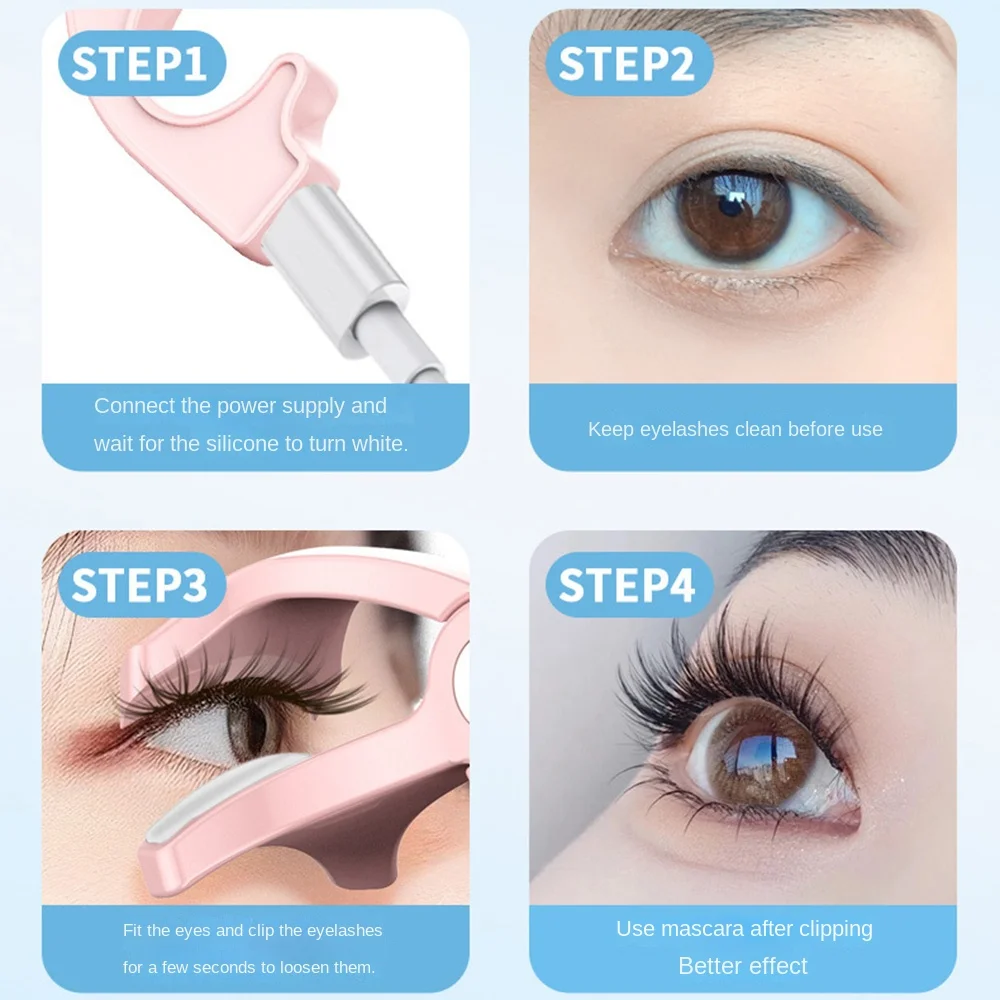 STEP1

Connect the power supply and wait for the silicone to turn white.

STEP2

Keep eyelashes clean before use

STEP3

Fit the eyes and clip the eyelashes for a few seconds to loosen them.

STEP4

Use mascara after clipping

Better effect