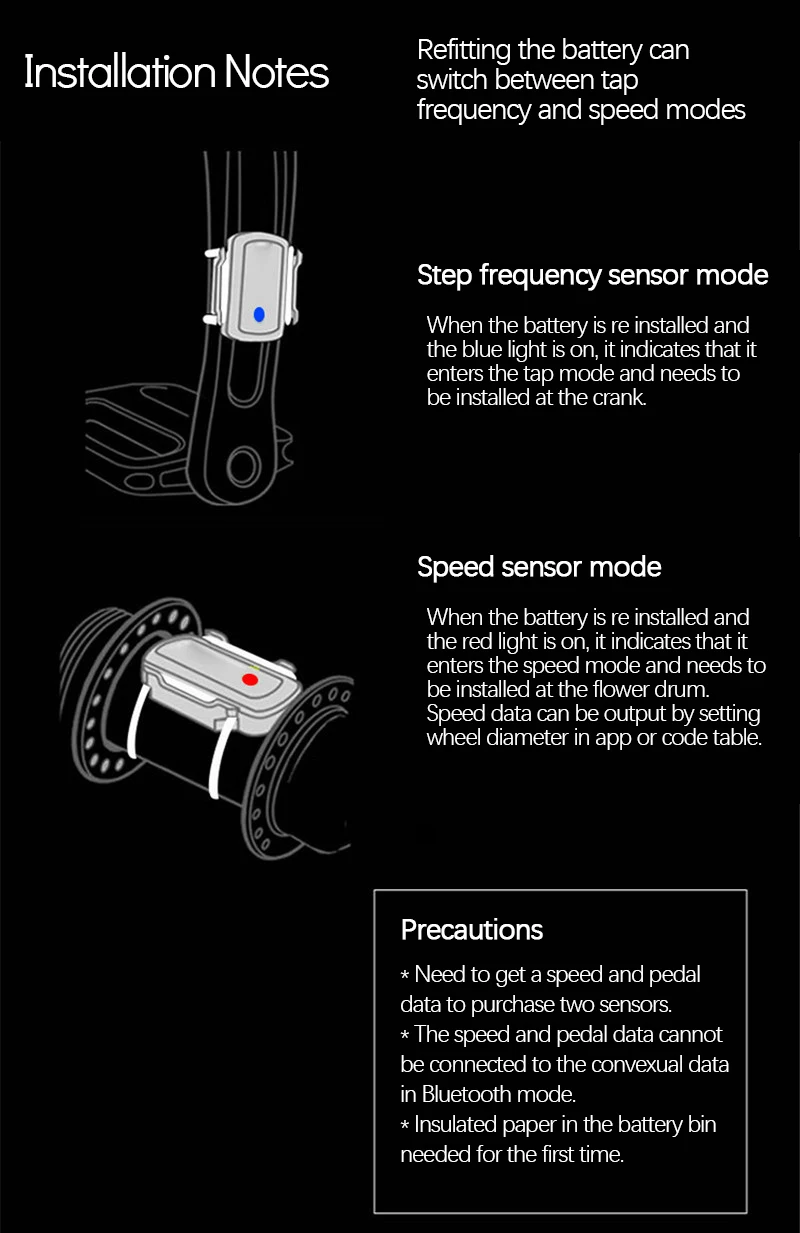 Installation Notes

Refitting the battery can switch between tap frequency and speed modes

Step frequency sensor mode

When the battery is re installed and the blue light is on, it indicates that it enters the tap mode and needs to be installed at the crank.

Speed sensor mode

When the battery is re installed and the red light is on, it indicates that it enters the speed mode and needs to be installed at the flower drum. Speed data can be output by setting wheel diameter in app or code table.

Precautions

* Need to get a speed and pedal data to purchase two sensors.
* The speed and pedal data cannot be connected to the convexual data in Bluetooth mode.
* Insulated paper in the battery bin needed for the first time.