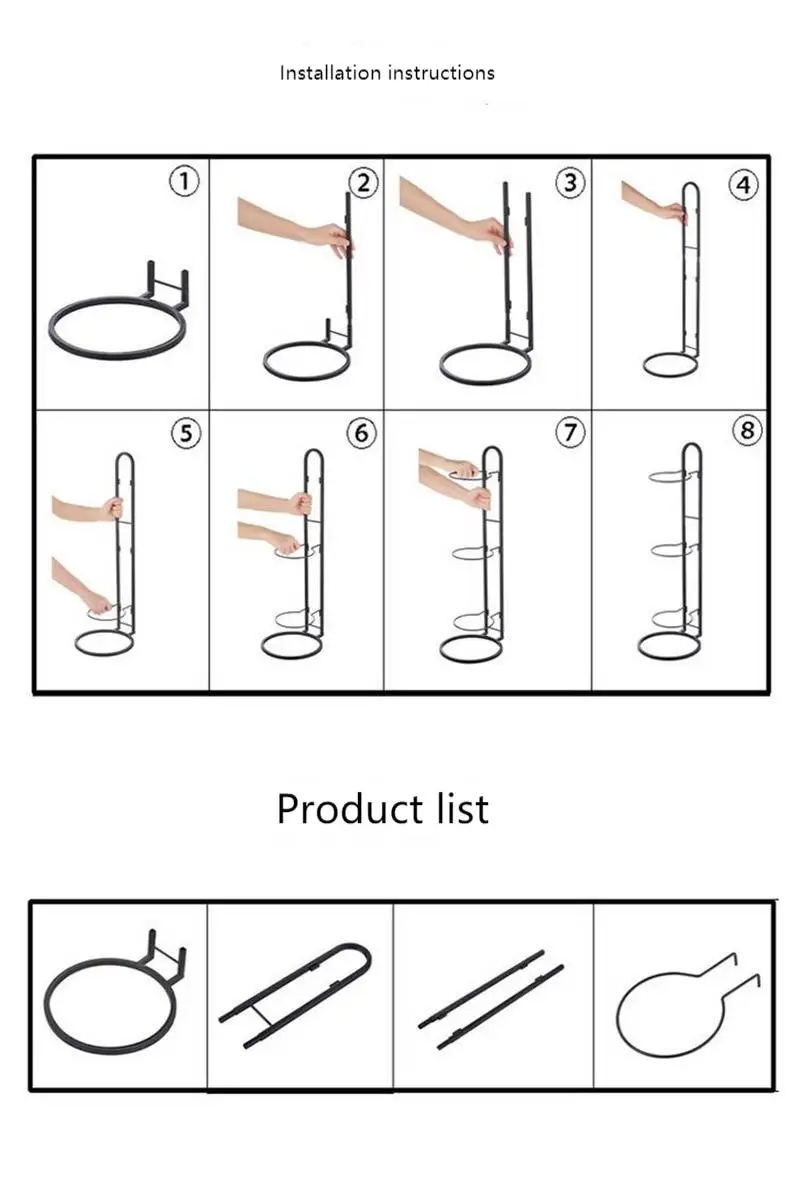 Installation instructions

①
②
③
④
⑤
⑥
⑦
⑧

Product list