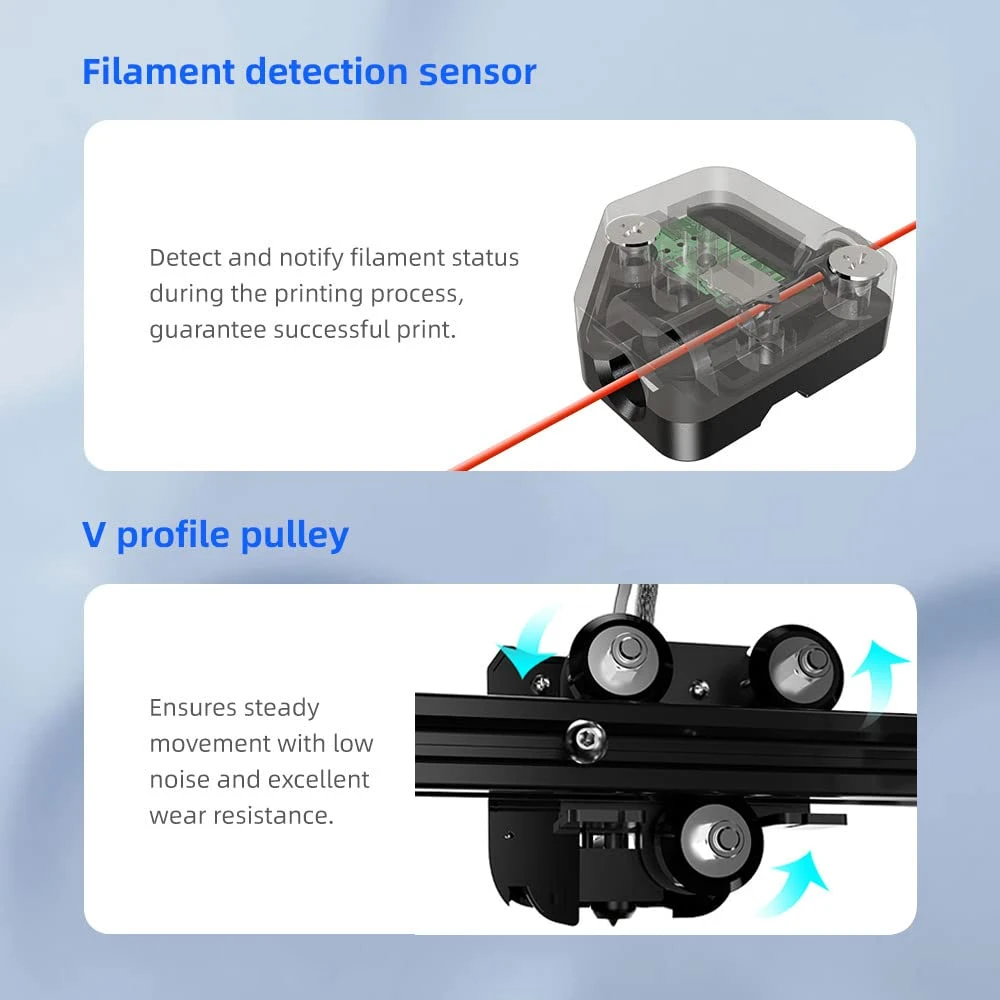 Filament detection sensor

Detect and notify filament status during the printing process, guarantee successful print.

V profile pulley

Ensures steady movement with low noise and excellent wear resistance.