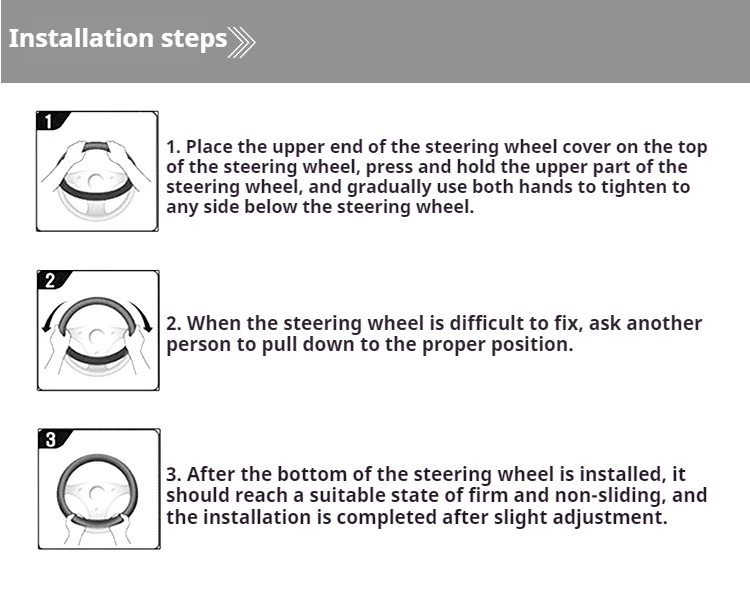 Installation steps

1

1. Place the upper end of the steering wheel cover on the top of the steering wheel, press and hold the upper part of the steering wheel, and gradually use both hands to tighten to any side below the steering wheel.

2

2. When the steering wheel is difficult to fix, ask another person to pull down to the proper position.

3

3. After the bottom of the steering wheel is installed, it should reach a suitable state of firm and non-sliding, and the installation is completed after slight adjustment.