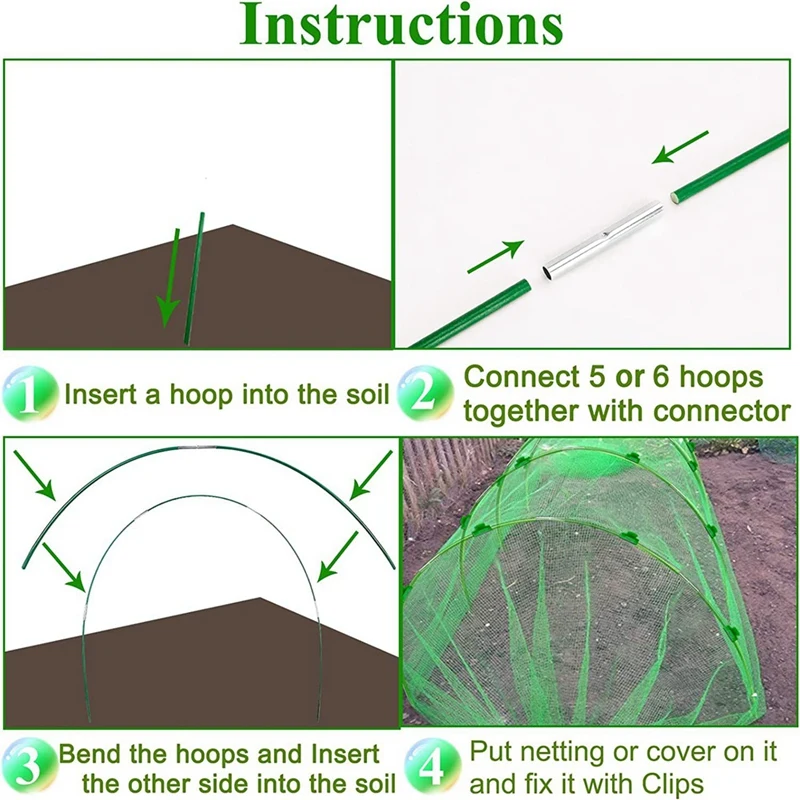 Instructions

1 Insert a hoop into the soil

2 Connect 5 or 6 hoops together with connector

3 Bend the hoops and Insert the other side into the soil

4 Put netting or cover on it and fix it with Clips