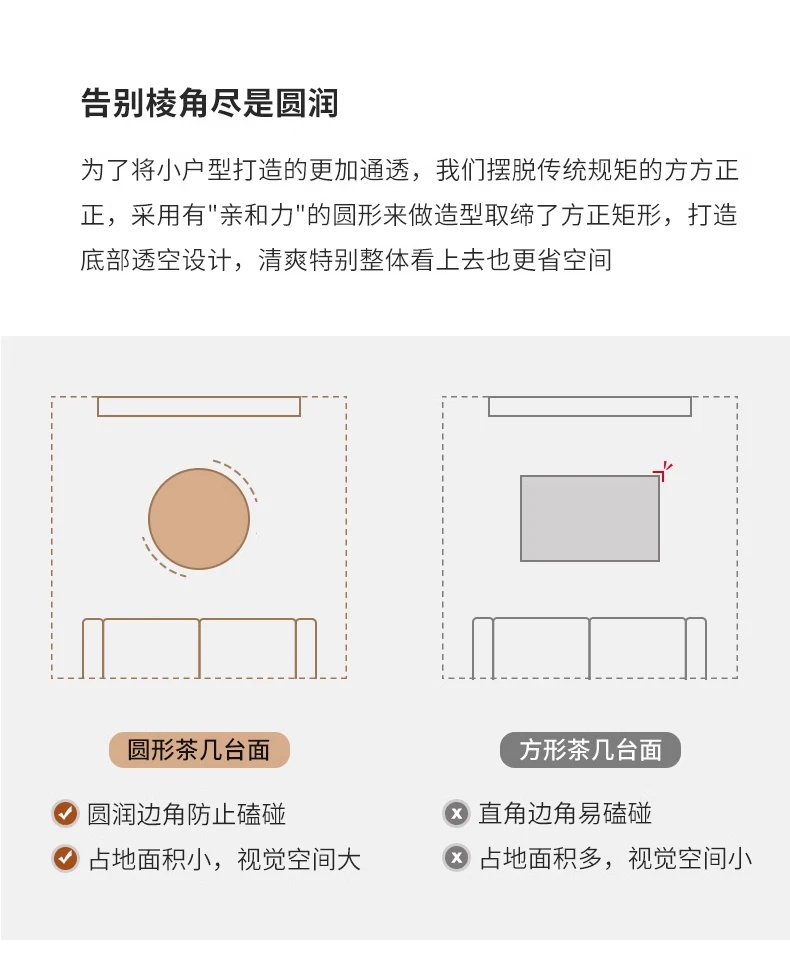 告别棱角尽是圆润

为了将小户型打造的更加通透，我们摆脱传统规矩的方方正正，采用有"亲和力"的圆形来做造型取缔了方正矩形，打造底部透空设计，清爽特别整体看上去也更省空间

圆形茶几台面

圆润边角防止磕碰

占地面积小，视觉空间大

方形茶几台面

直角边角易磕碰

占地面积多，视觉空间小