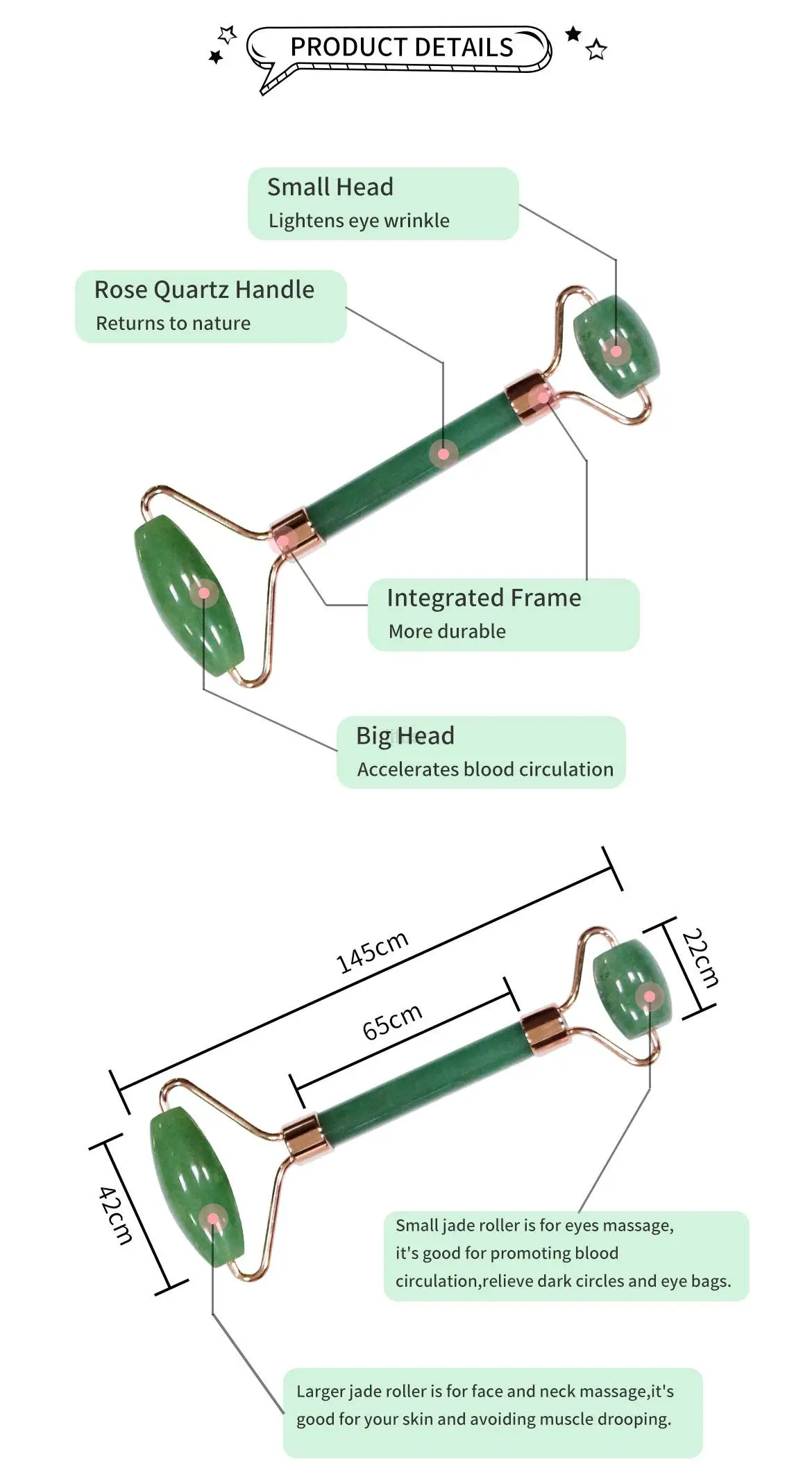 PRODUCT DETAILS

Small Head
Lightens eye wrinkle

Rose Quartz Handle
Returns to nature

Integrated Frame
More durable

Big Head
Accelerates blood circulation

145cm

65cm

22cm

42cm

Small jade roller is for eyes massage, it's good for promoting blood circulation,relieve dark circles and eye bags.

Larger jade roller is for face and neck massage,it's good for your skin and avoiding muscle drooping.