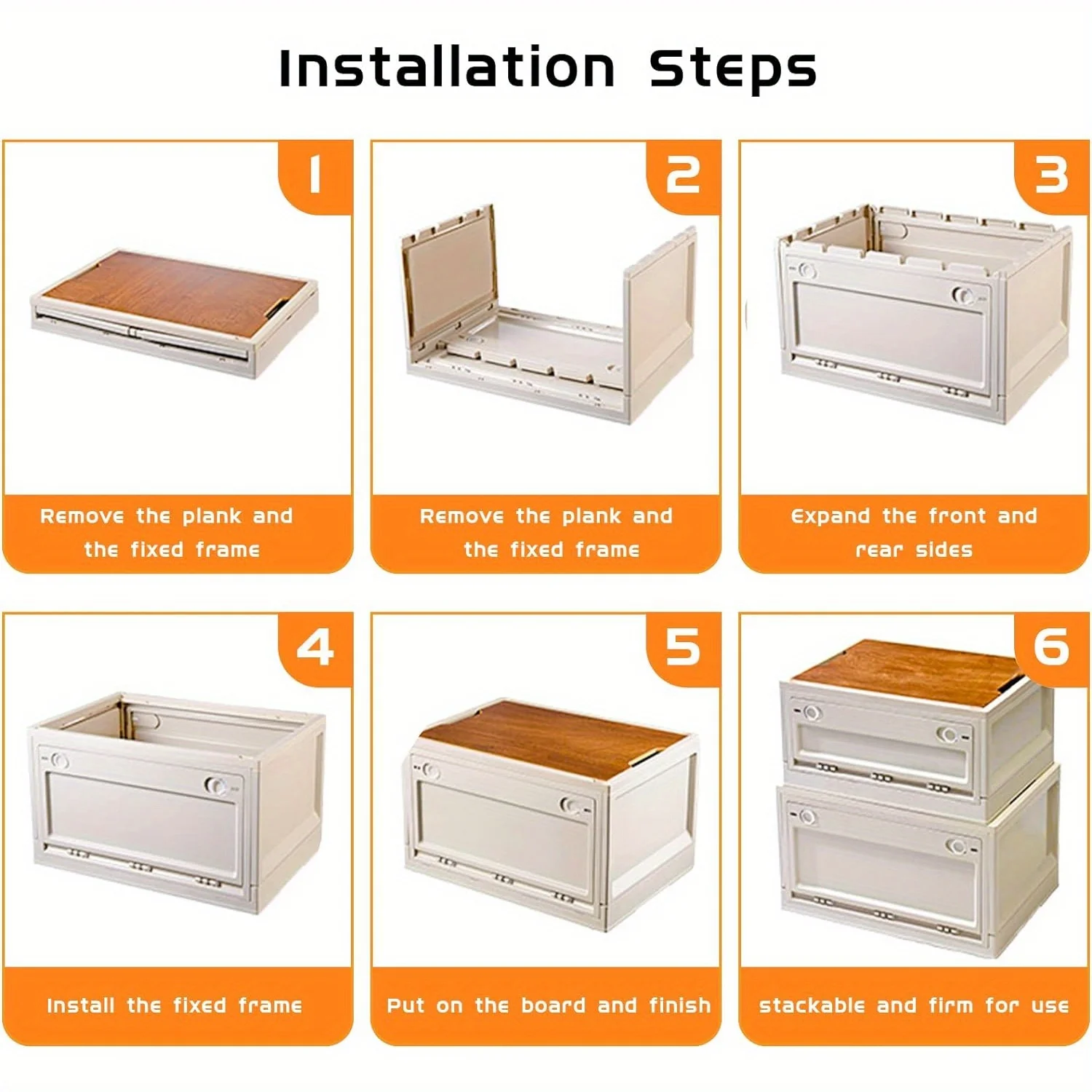 Installation Steps

1

Remove the plank and the fixed frame

2

Remove the plank and the fixed frame

3

Expand the front and rear sides

4

Install the fixed frame

5

Put on the board and finish

6

stackable and firm for use