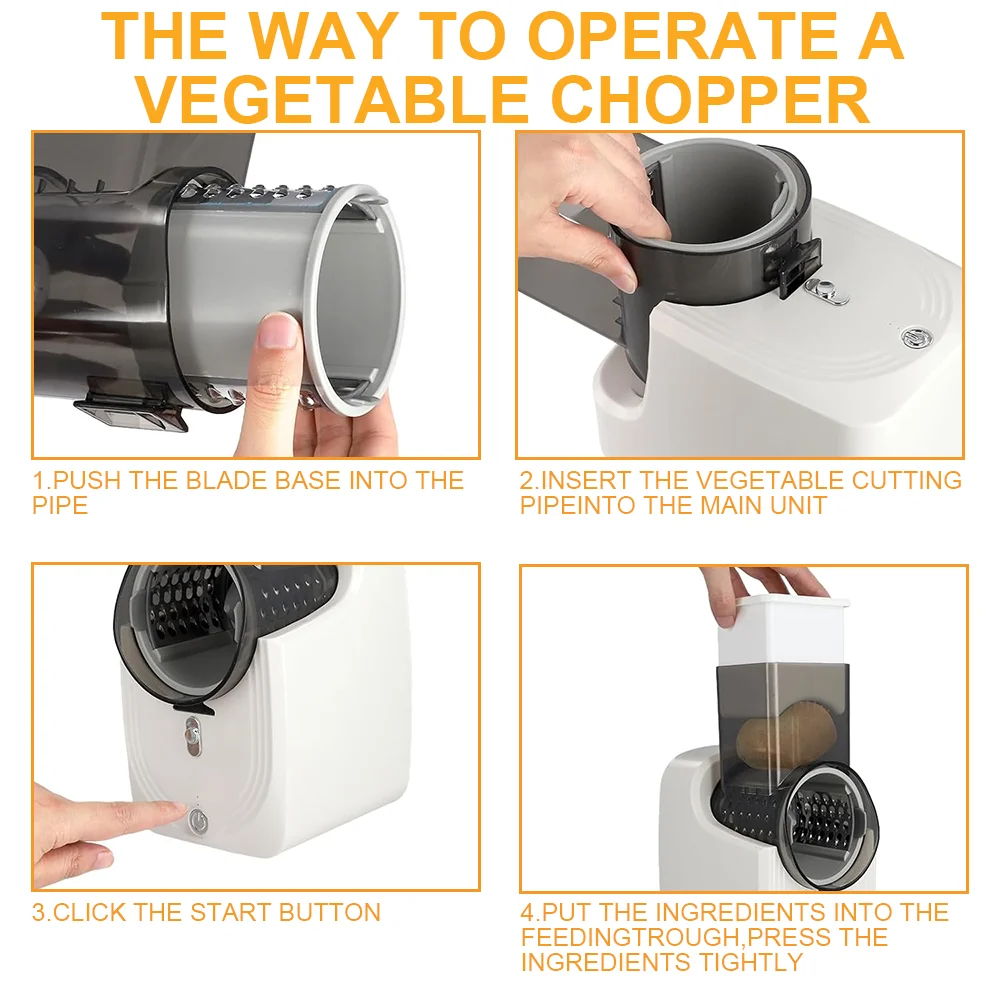 THE WAY TO OPERATE A VEGETABLE CHOPPER

1.PUSH THE BLADE BASE INTO THE PIPE

2.INSERT THE VEGETABLE CUTTING PIPEINTO THE MAIN UNIT

3.CLICK THE START BUTTON

4.PUT THE INGREDIENTS INTO THE FEEDINGTROUGH,PRESS THE INGREDIENTS TIGHTLY