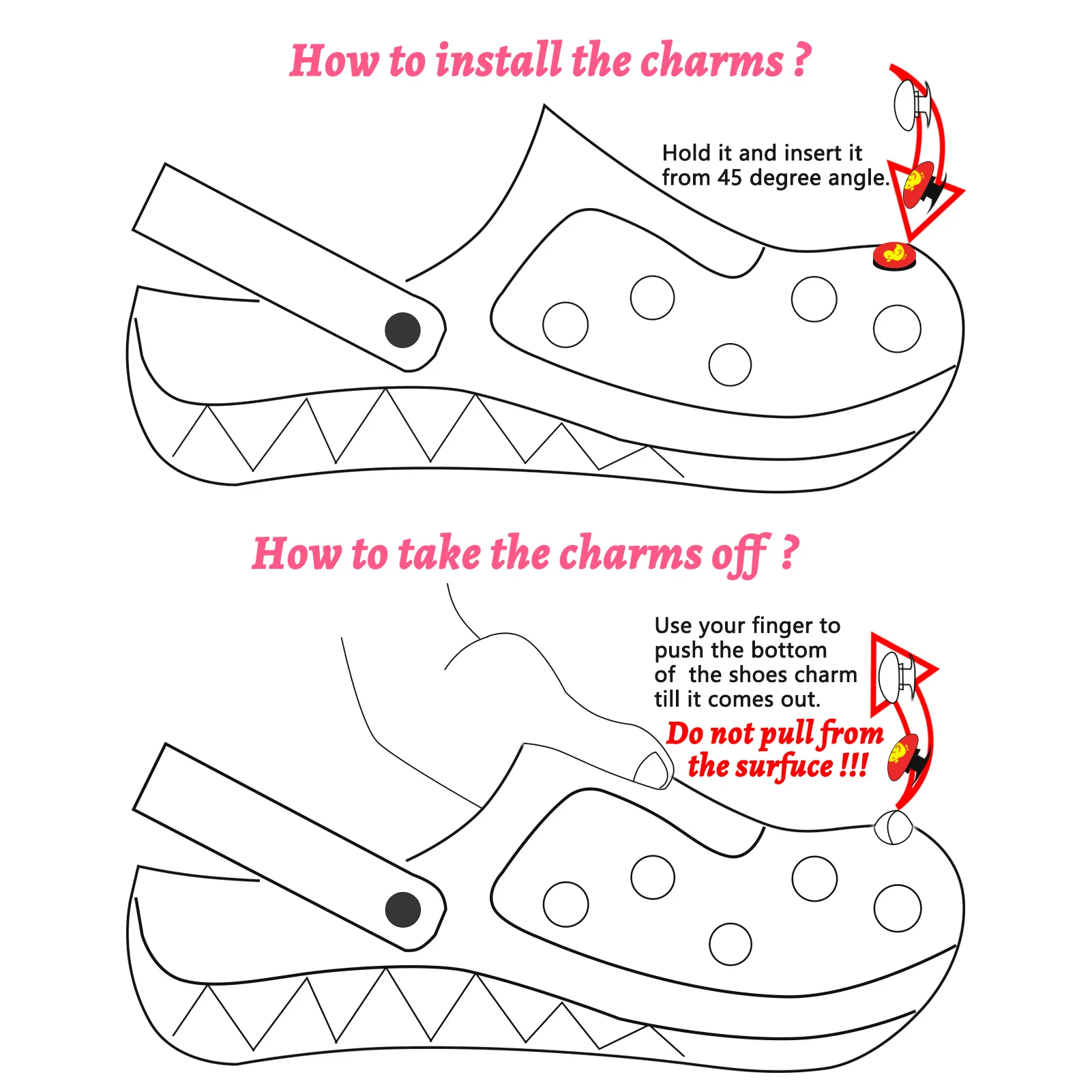 How to install the charms ?

Hold it and insert it from 45 degree angle.

How to take the charms off ?

Use your finger to push the bottom of the shoes charm till it comes out.

Do not pull from the surfuce !!!